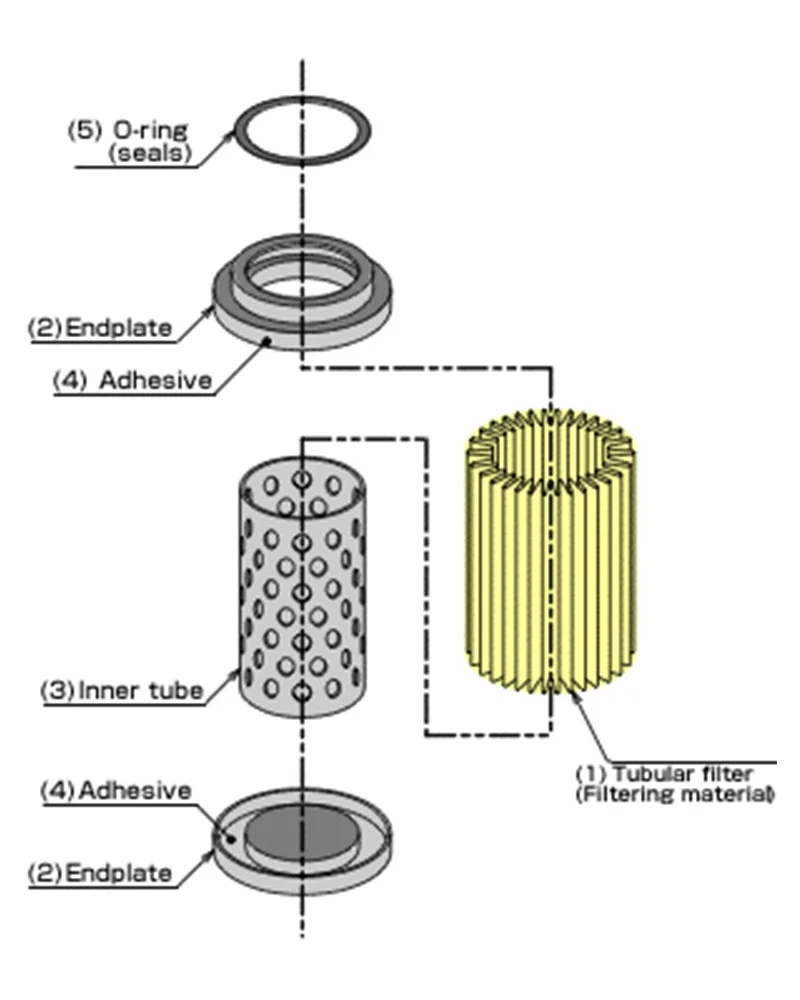 (5) O-ring
(seals)

(2) Endplate

(4) Adhesive

(3) Inner tube

(1) Tubular filter
(Filtering material)

(4) Adhesive

(2) Endplate