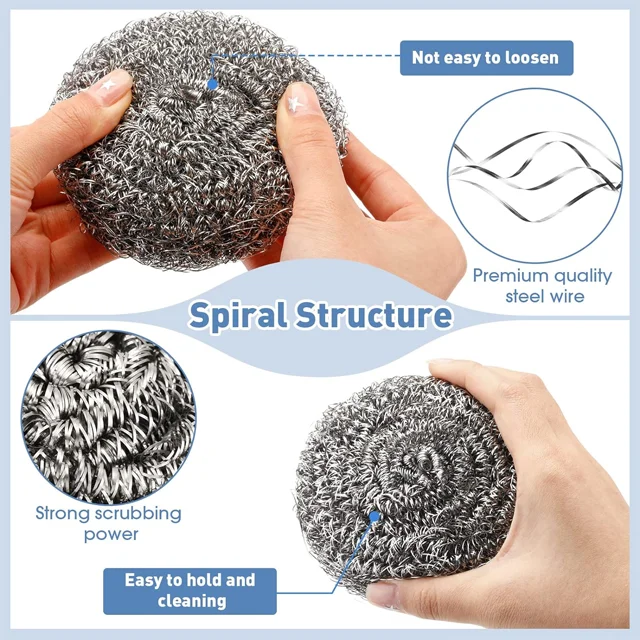 Not easy to loosen

Premium quality steel wire

Spiral Structure

Strong scrubbing power

Easy to hold and cleaning