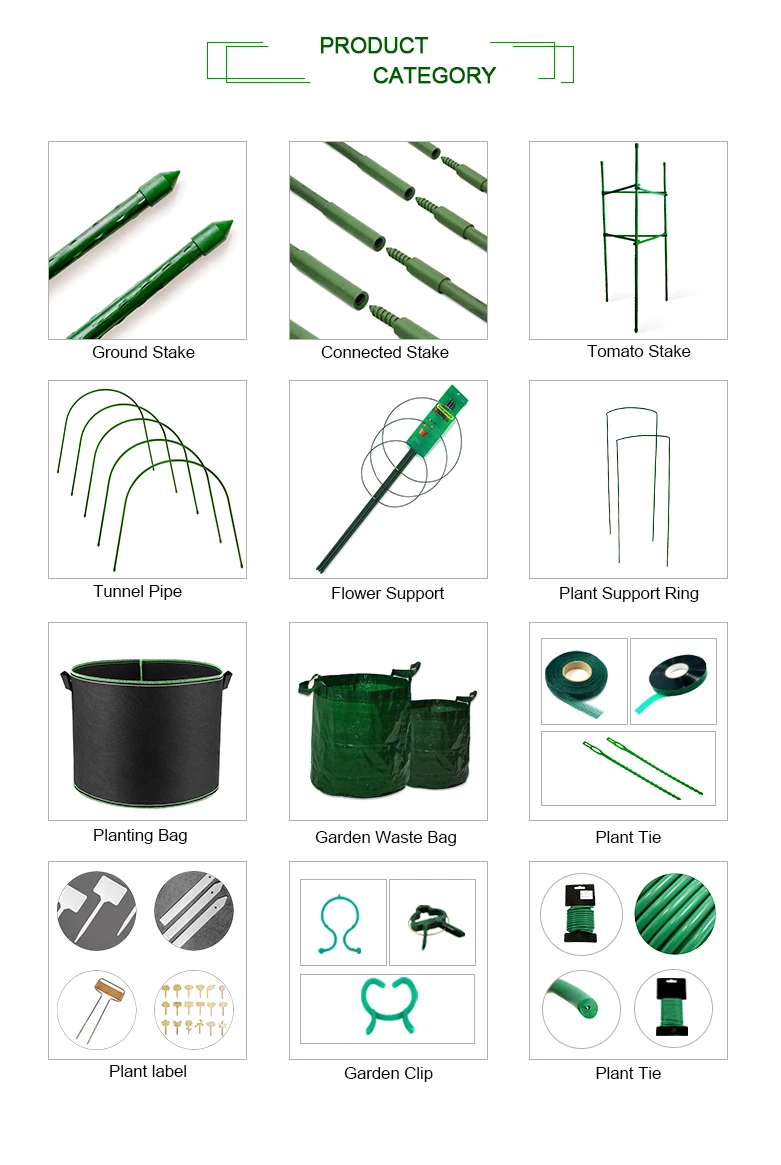 PRODUCT
CATEGORY

Ground Stake

Connected Stake

Tomato Stake

Tunnel Pipe

Flower Support

Plant Support Ring

Planting Bag

Garden Waste Bag

Plant Tie

Plant label

Garden Clip

Plant Tie