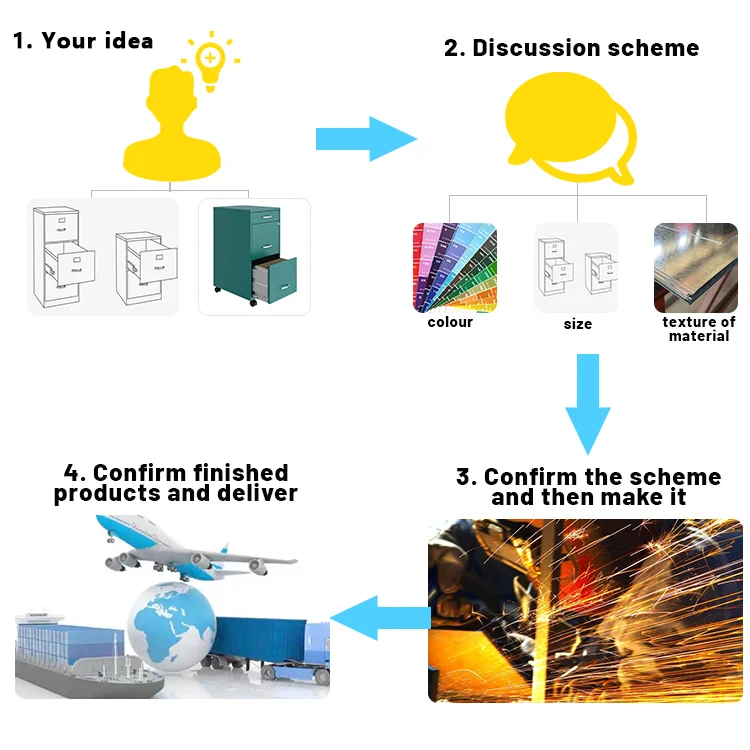 1. Your idea

2. Discussion scheme

colour

size

texture of material

3. Confirm the scheme and then make it

4. Confirm finished products and deliver