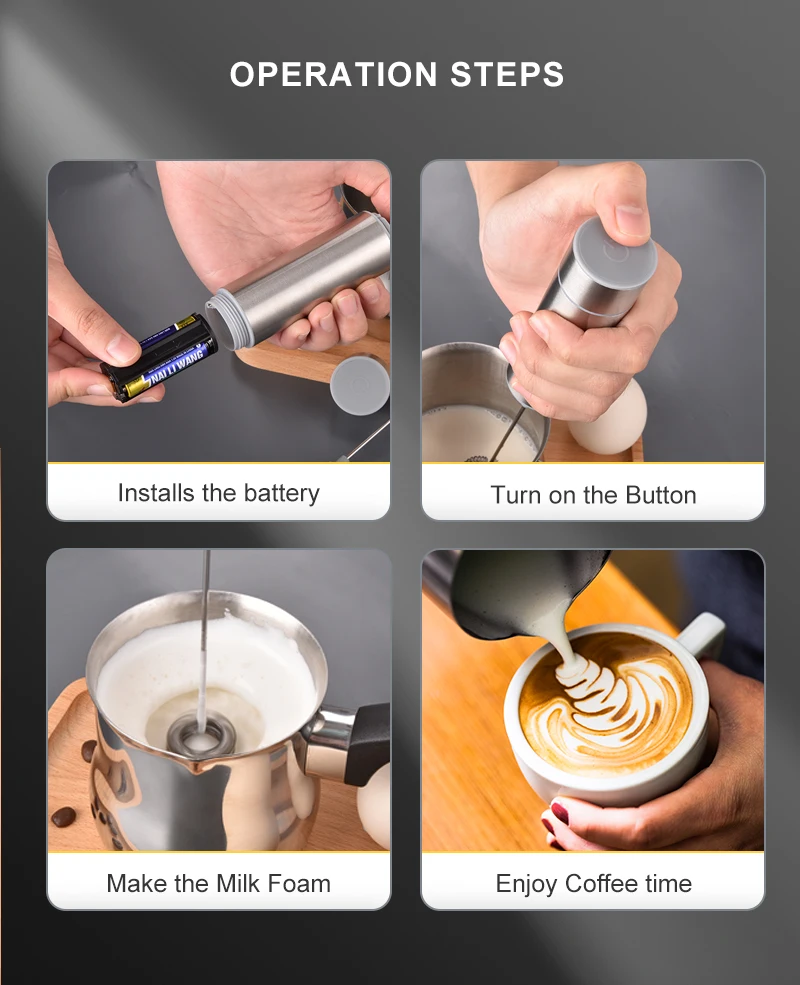 OPERATION STEPS

NAI LI WANG

Installs the battery

Turn on the Button

Make the Milk Foam

Enjoy Coffee time