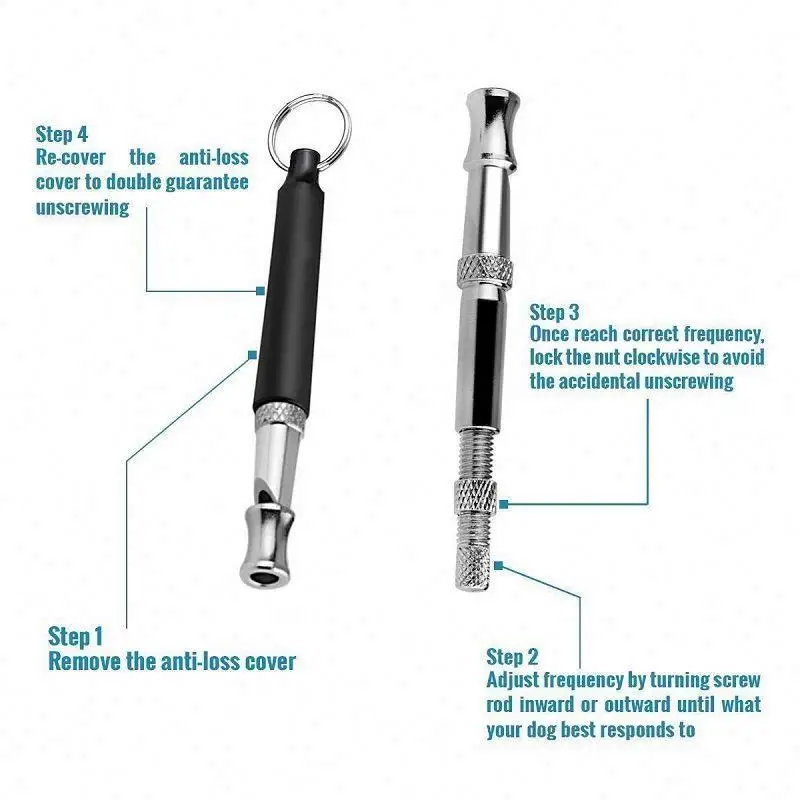 Step 4
Re-cover the anti-loss cover to double guarantee unscrewing

Step 3
Once reach correct frequency, lock the nut clockwise to avoid the accidental unscrewing

Step 1
Remove the anti-loss cover

Step 2
Adjust frequency by turning screw rod inward or outward until what your dog best responds to