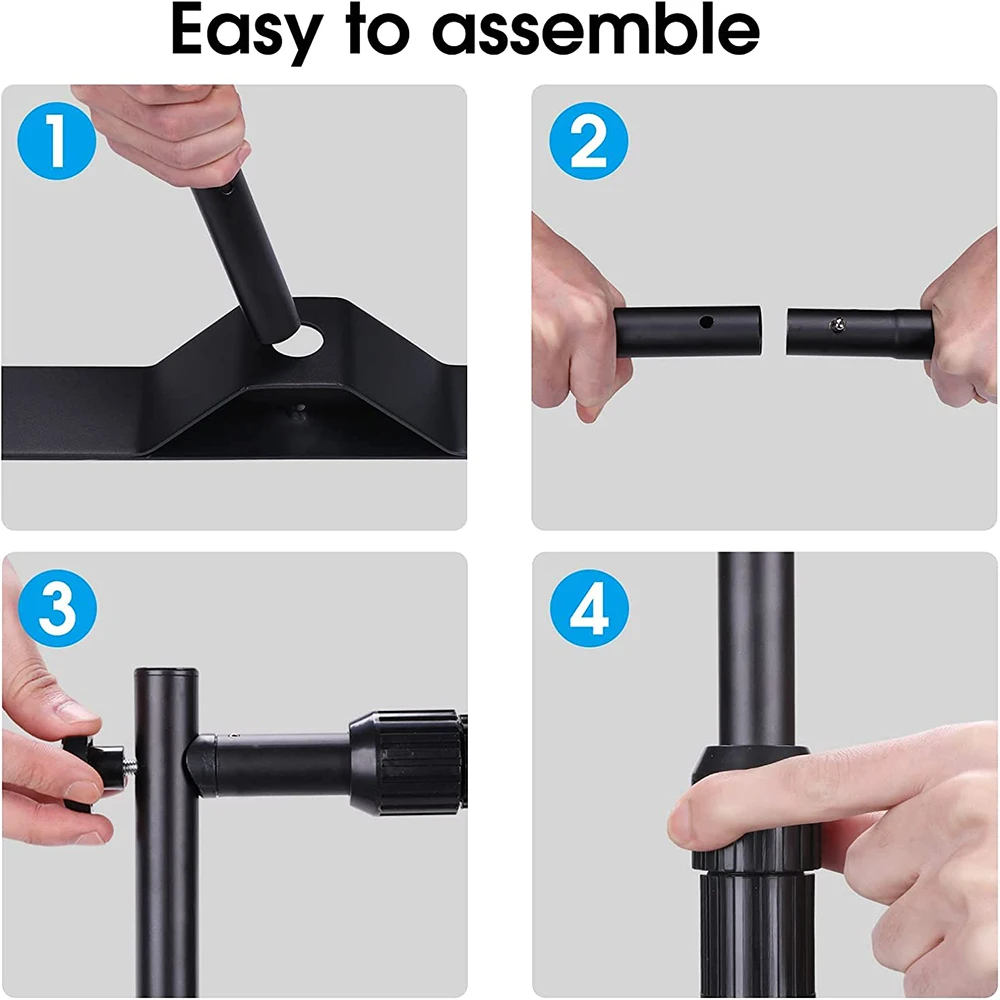 Easy to assemble

1

2

3

4