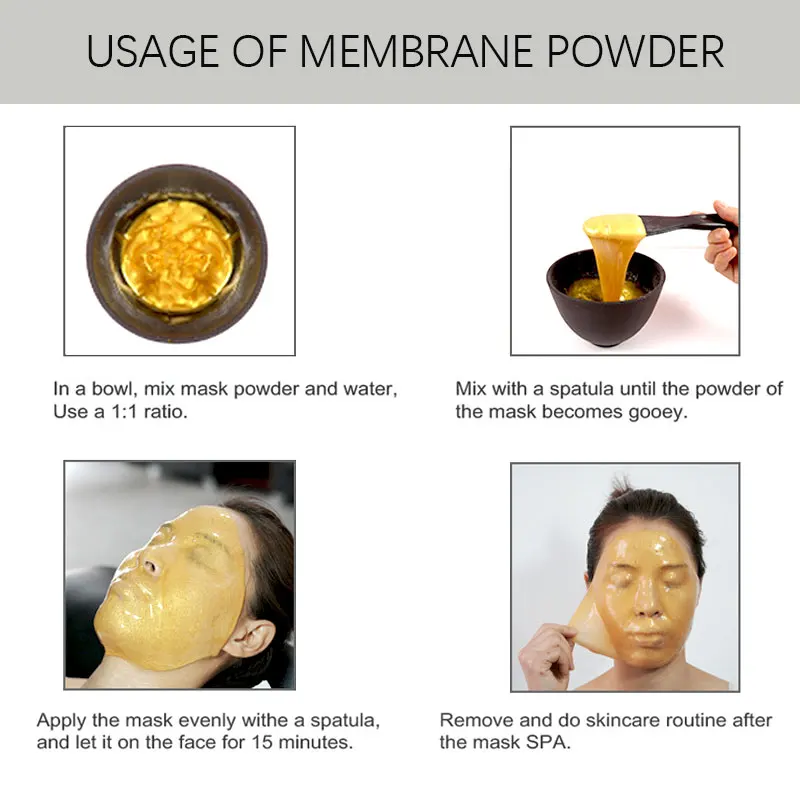 USAGE OF MEMBRANE POWDER

In a bowl, mix mask powder and water, Use a 1:1 ratio.

Mix with a spatula until the powder of the mask becomes gooey.

Apply the mask evenly withe a spatula, and let it on the face for 15 minutes.

Remove and do skincare routine after the mask SPA.