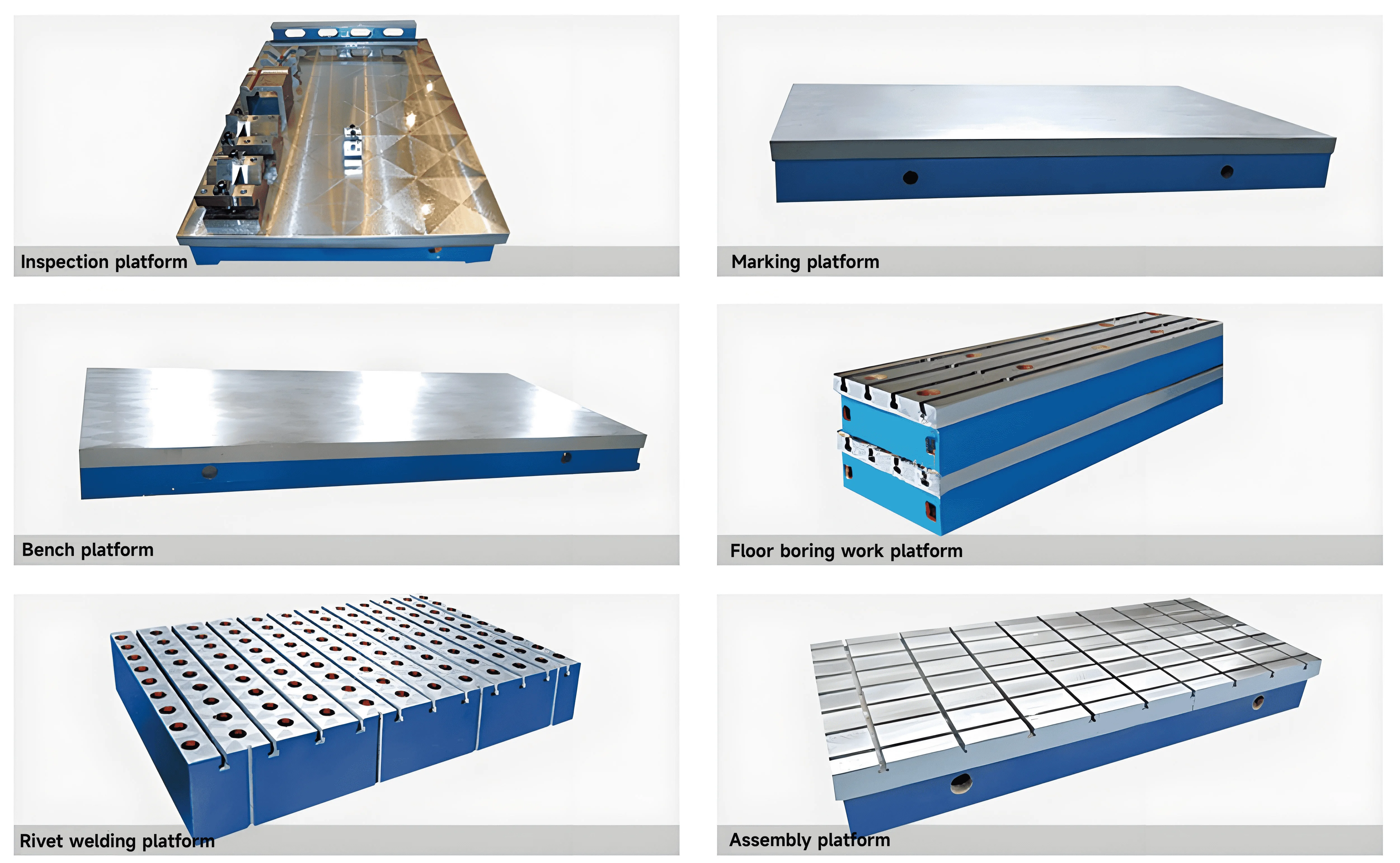 Inspection platform

Marking platform

Bench platform

Floor boring work platform

Rivet welding platform

Assembly platform