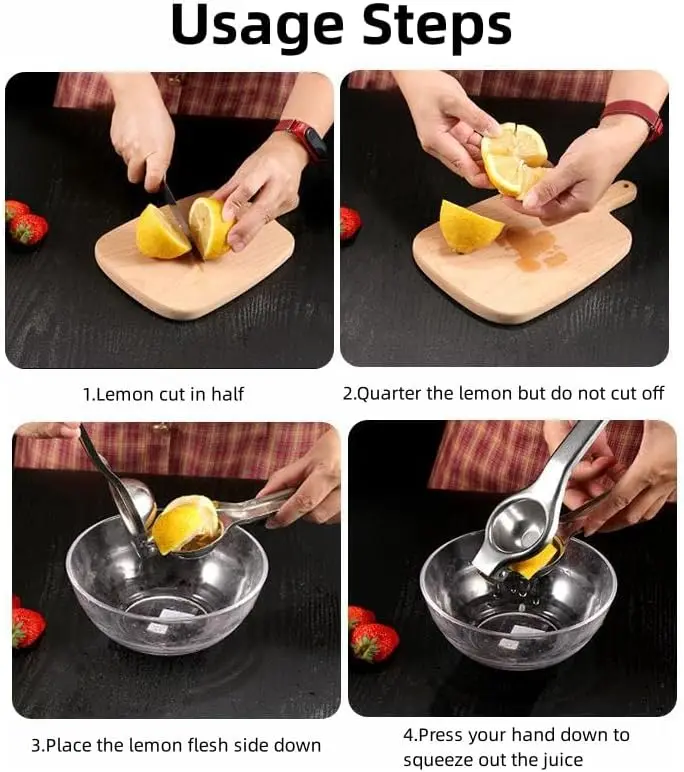 Usage Steps

1.Lemon cut in half

2.Quarter the lemon but do not cut off

3.Place the lemon flesh side down

4.Press your hand down to squeeze out the juice