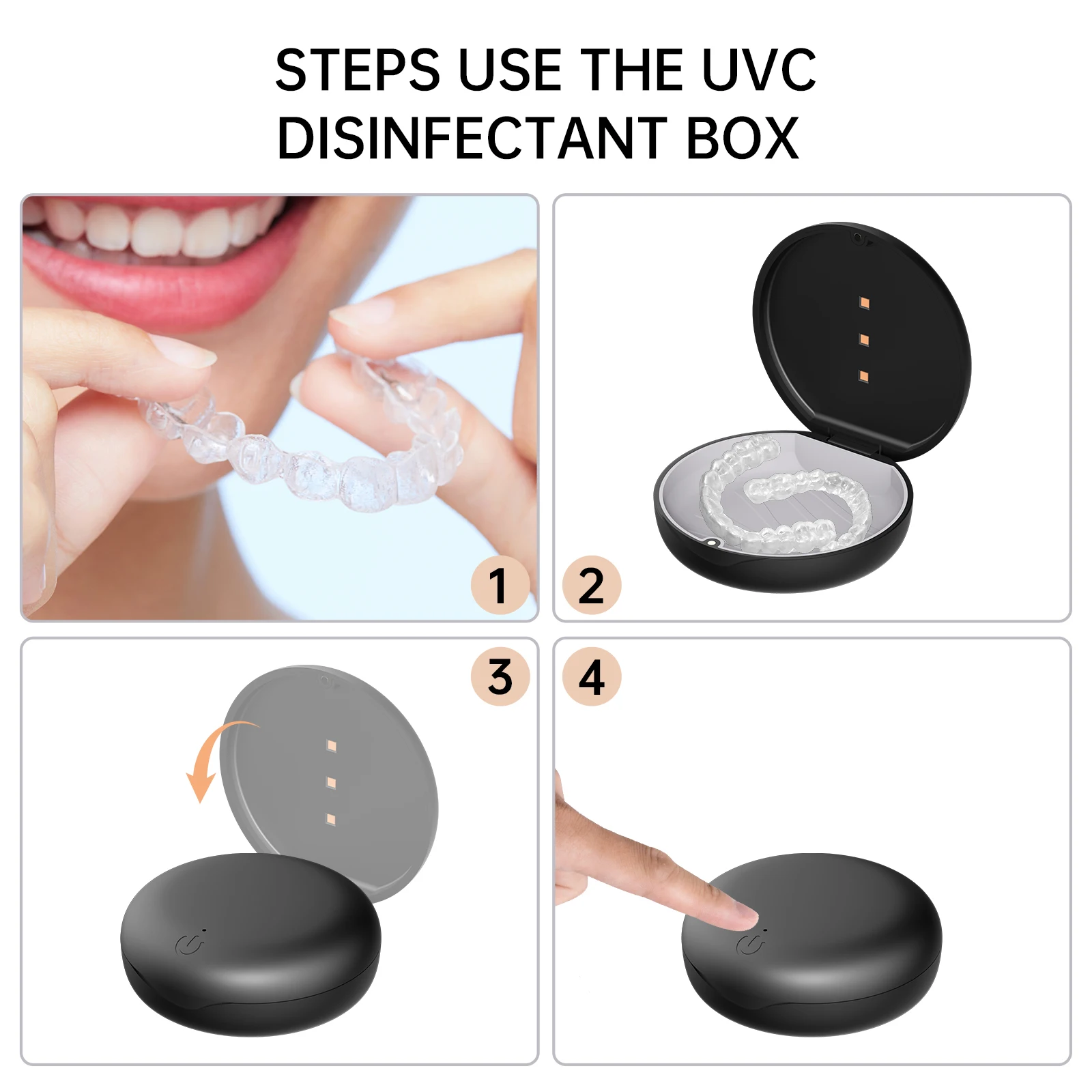 STEPS USE THE UVC DISINFECTANT BOX

1

2

3

4