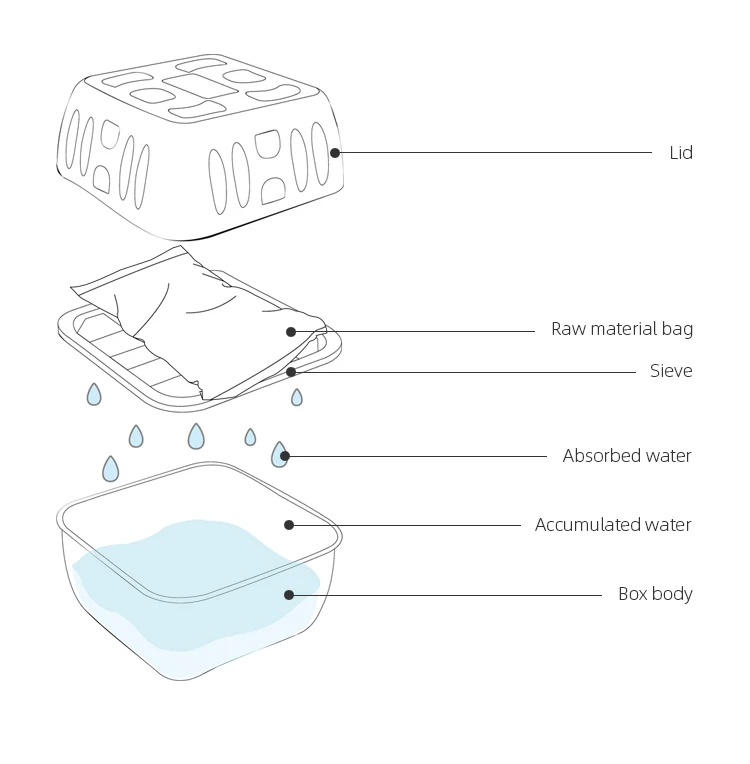 Lid

Raw material bag

Sieve

Absorbed water

Accumulated water

Box body