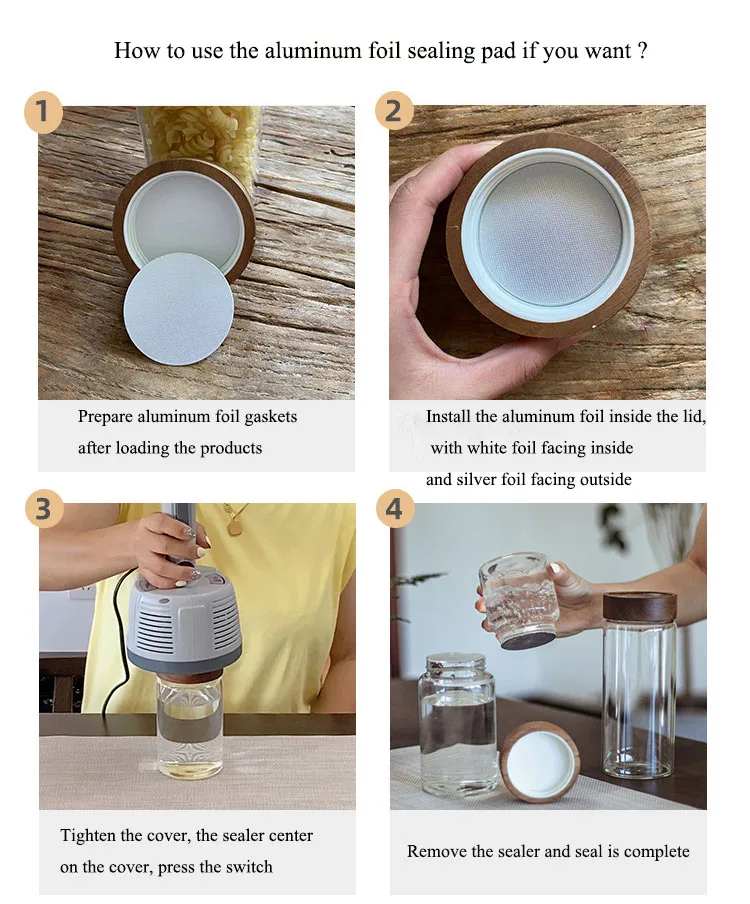 How to use the aluminum foil sealing pad if you want ?

1

Prepare aluminum foil gaskets after loading the products

2

Install the aluminum foil inside the lid, with white foil facing inside and silver foil facing outside

3

Tighten the cover, the sealer center on the cover, press the switch

4

Remove the sealer and seal is complete