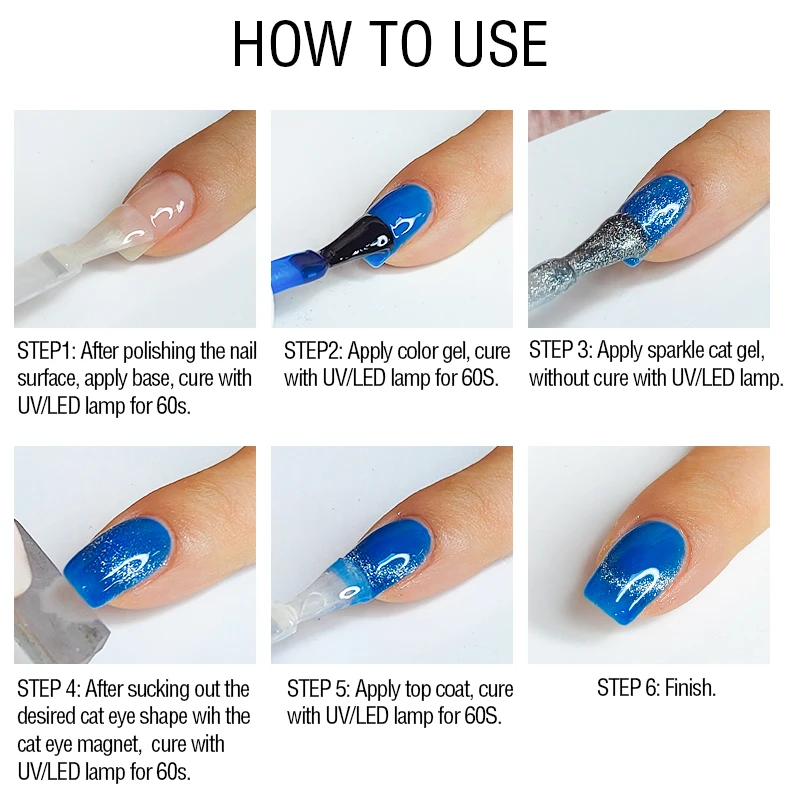 HOW TO USE

STEP1: After polishing the nail surface, apply base, cure with UV/LED lamp for 60s.

STEP2: Apply color gel, cure with UV/LED lamp for 60S.

STEP 3: Apply sparkle cat gel, without cure with UV/LED lamp.

STEP 4: After sucking out the desired cat eye shape wih the cat eye magnet, cure with UV/LED lamp for 60s.

STEP 5: Apply top coat, cure with UV/LED lamp for 60S.

STEP 6: Finish.