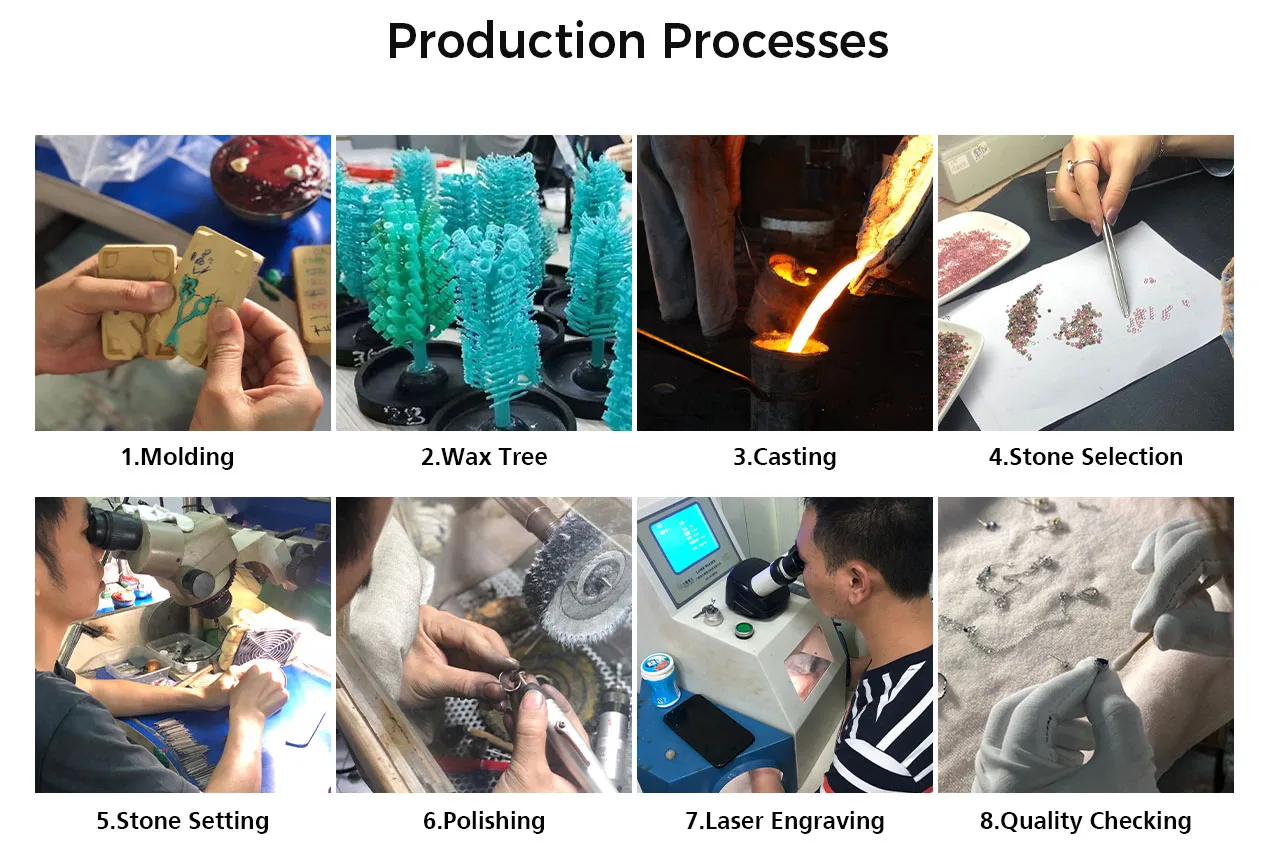 Production Processes

1.Molding

2.Wax Tree

3.Casting

4.Stone Selection

5.Stone Setting

6.Polishing

7.Laser Engraving

8.Quality Checking