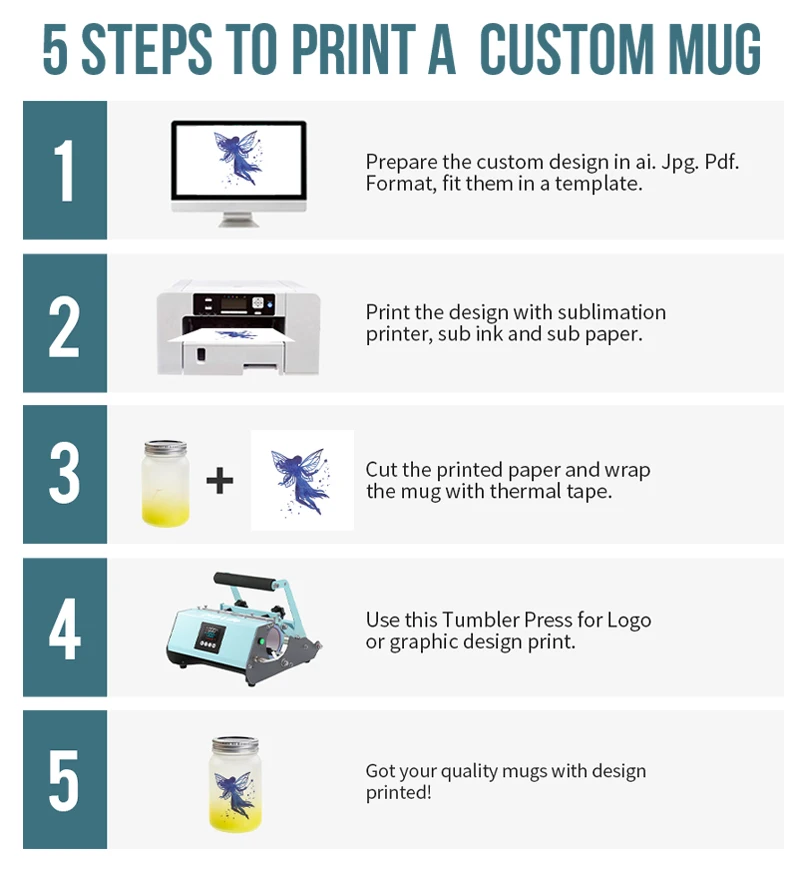 5 STEPS TO PRINT A CUSTOM MUG

1

Prepare the custom design in ai. Jpg. Pdf. Format, fit them in a template.

2

Print the design with sublimation printer, sub ink and sub paper.

3

+

Cut the printed paper and wrap the mug with thermal tape.

4

Use this Tumbler Press for Logo or graphic design print.

5

Got your quality mugs with design printed!