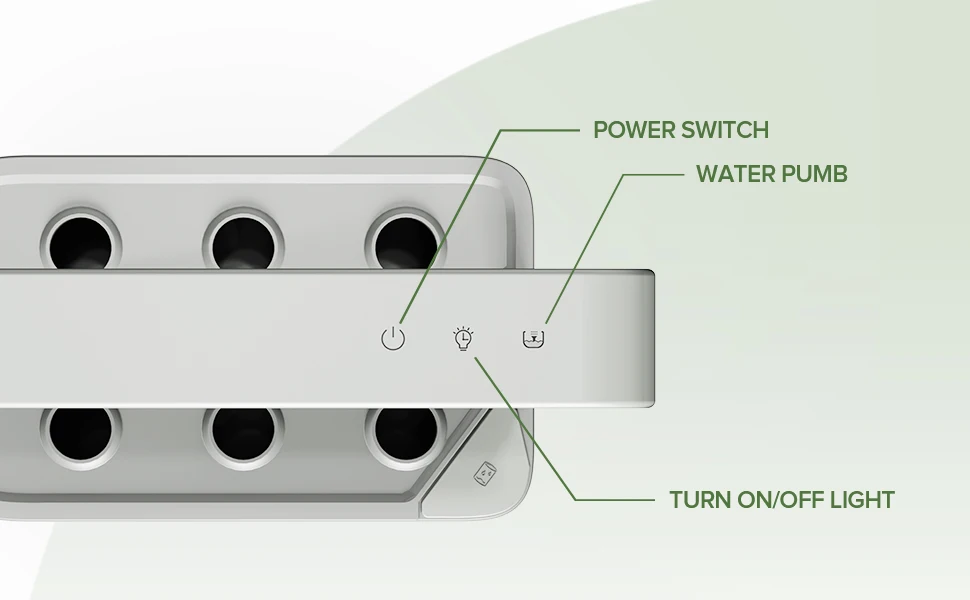 POWER SWITCH

WATER PUMB

TURN ON/OFF LIGHT