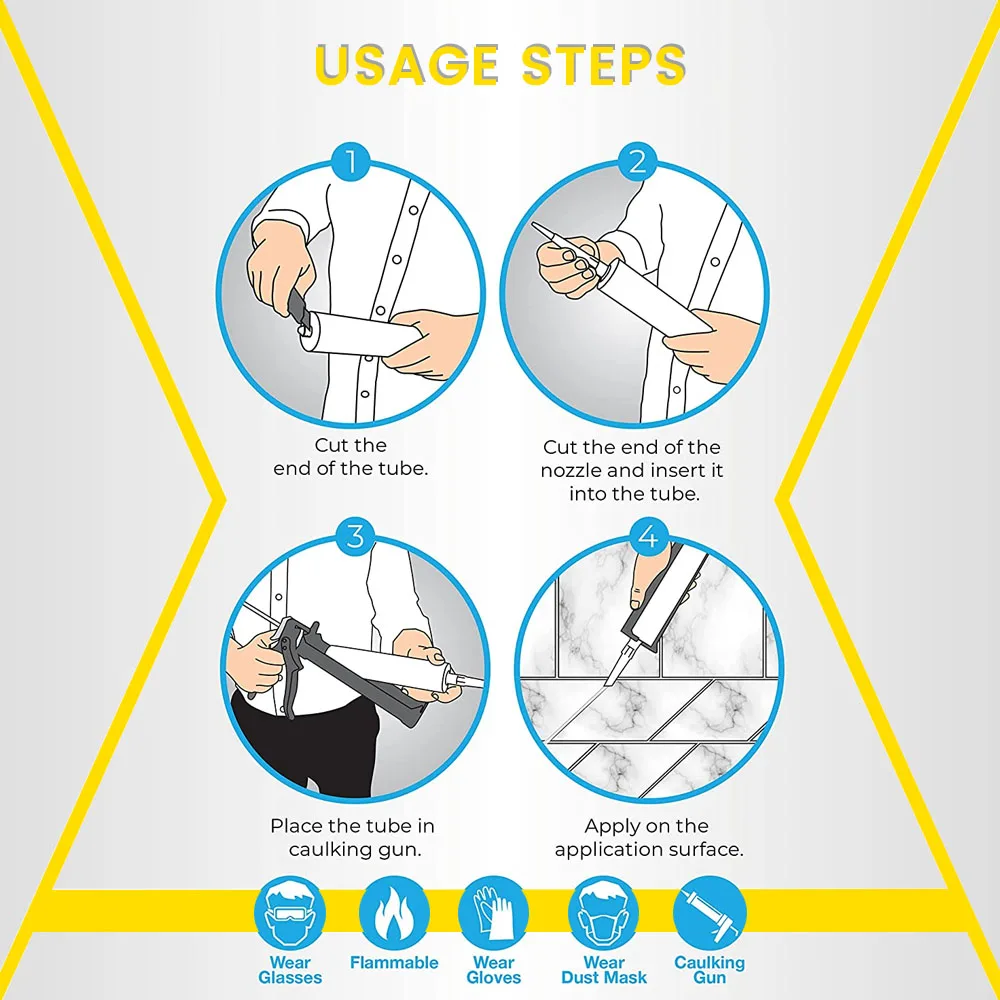 USAGE STEPS

1

Cut the end of the tube.

2

Cut the end of the nozzle and insert it into the tube.

3

Place the tube in caulking gun.

4

Apply on the application surface.

Wear Glasses

Flammable

Wear Gloves

Wear Dust Mask

Caulking Gun