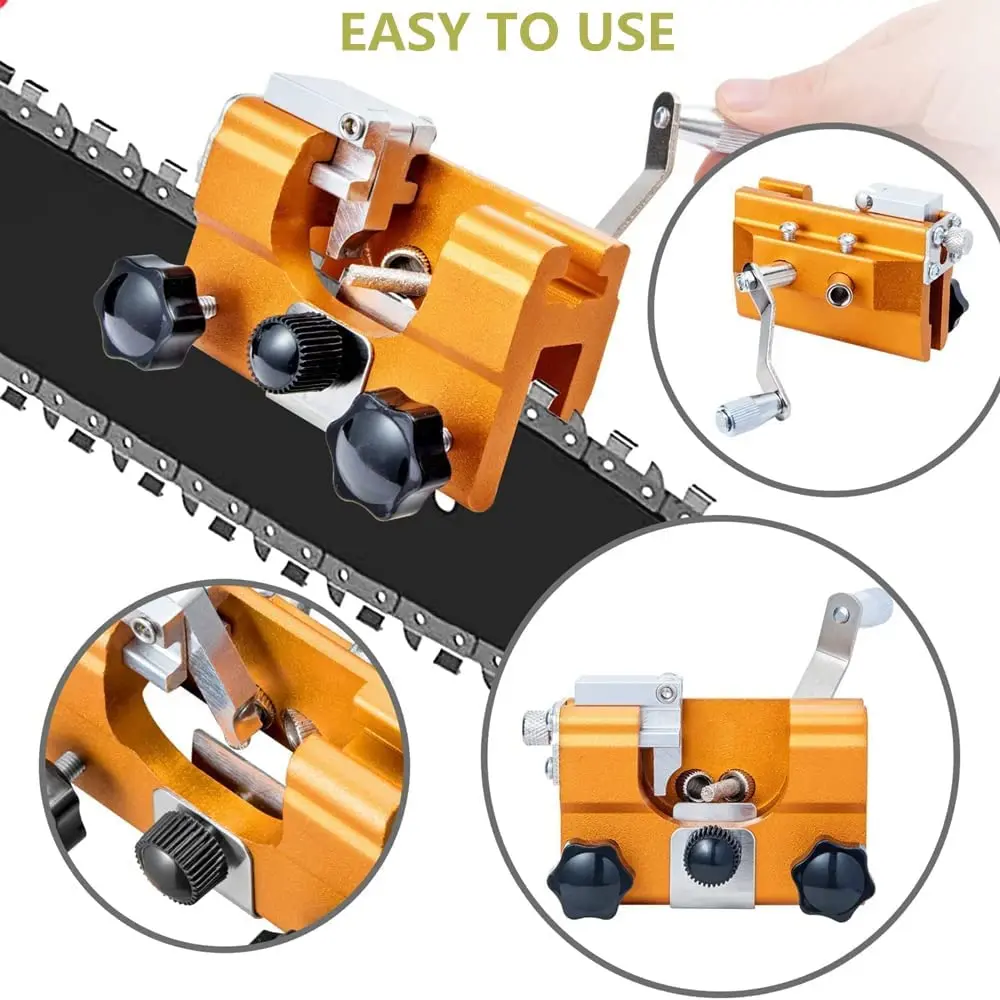 EASY TO USE