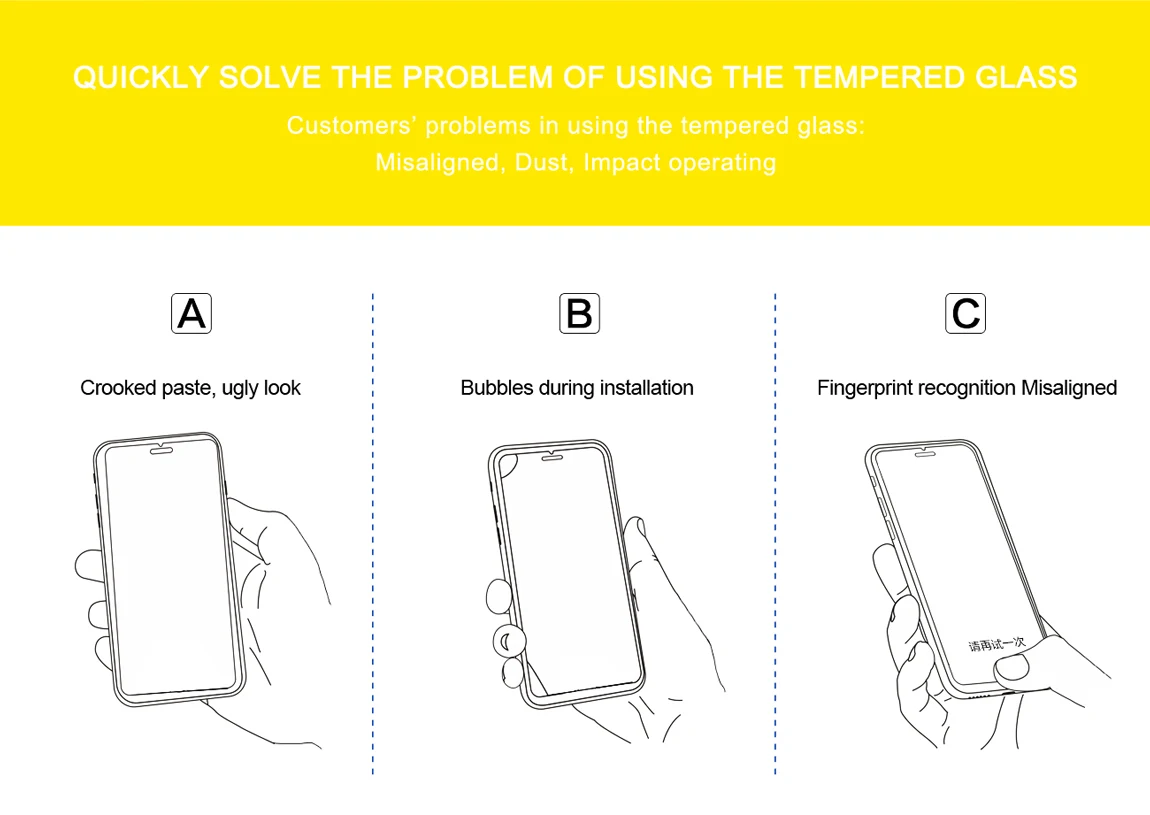 QUICKLY SOLVE THE PROBLEM OF USING THE TEMPERED GLASS

Customers' problems in using the tempered glass:
Misaligned, Dust, Impact operating

A

Crooked paste, ugly look

B

Bubbles during installation

C

Fingerprint recognition Misaligned

请再试一次