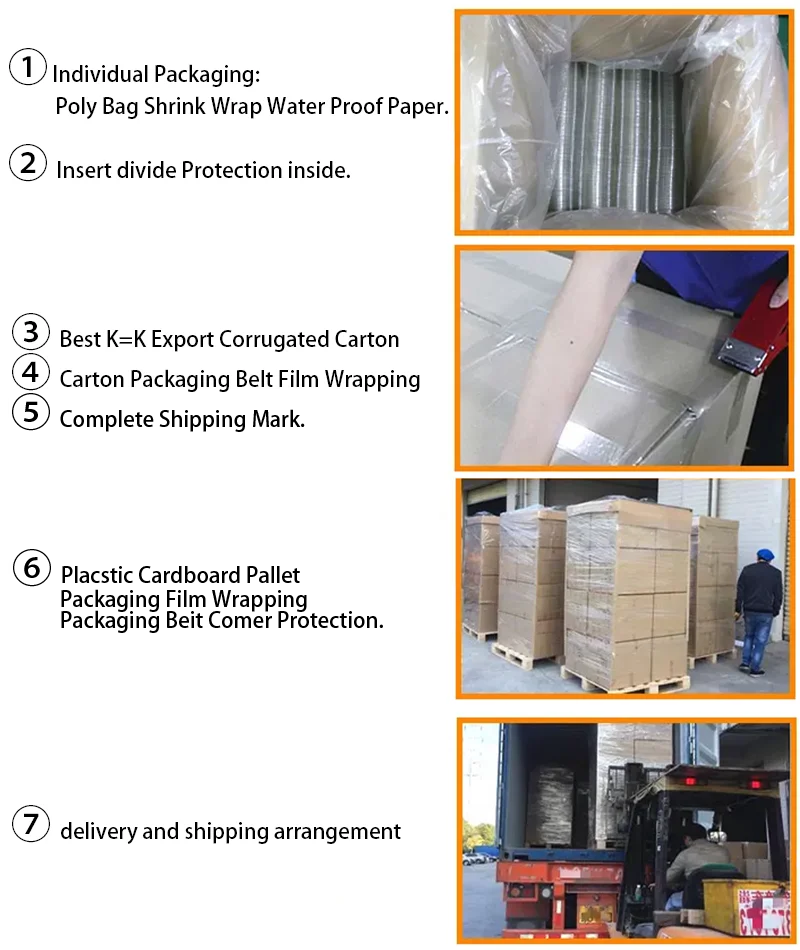 ① Individual Packaging:
Poly Bag Shrink Wrap Water Proof Paper.

② Insert divide Protection inside.

③ Best K=K Export Corrugated Carton
④ Carton Packaging Belt Film Wrapping
⑤ Complete Shipping Mark.

⑥ Placstic Cardboard Pallet
Packaging Film Wrapping
Packaging Beit Comer Protection.

⑦ delivery and shipping arrangement