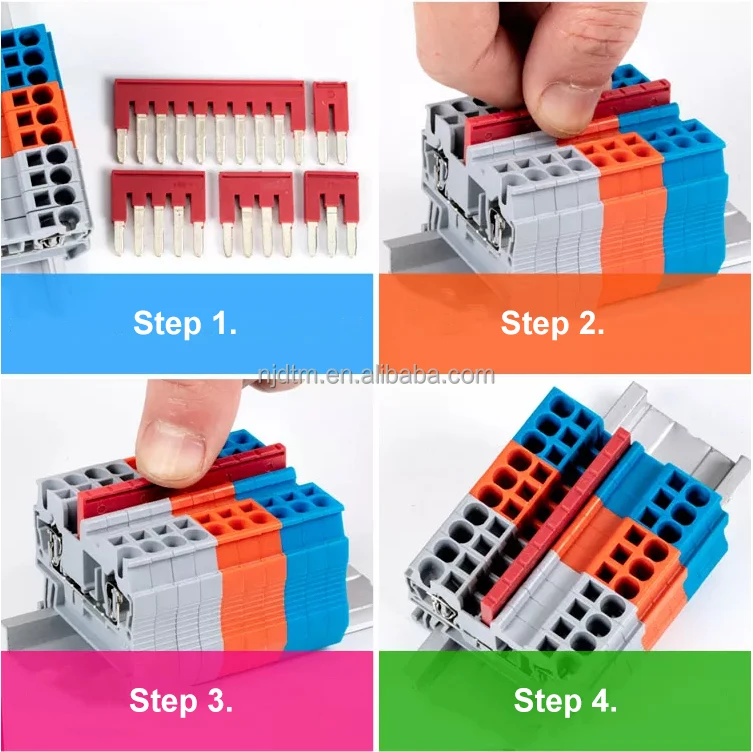 Step 1.

Step 2.

njdtm.en.alibaba.com

Step 3.

Step 4.