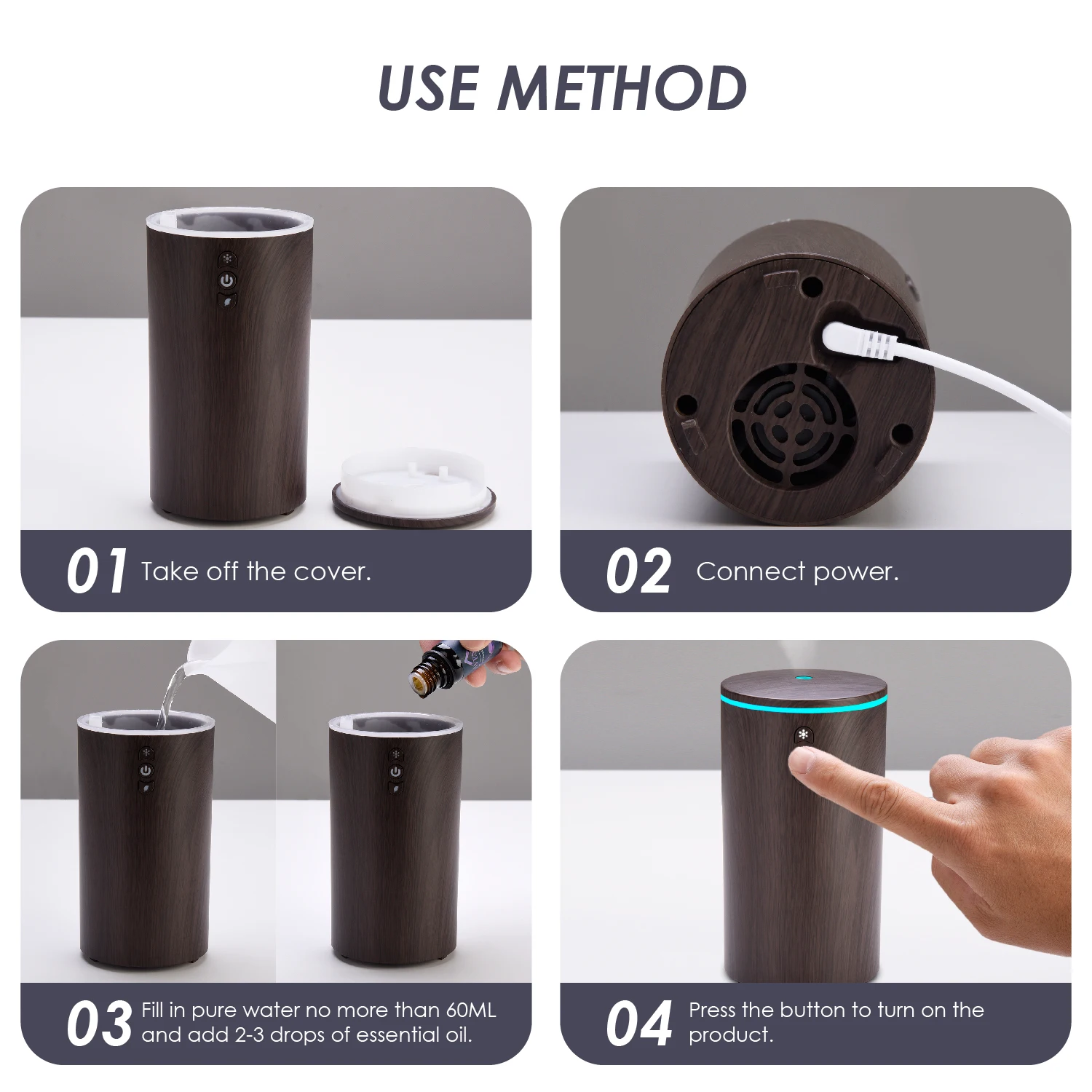 USE METHOD

01 Take off the cover.

02 Connect power.

03 Fill in pure water no more than 60ML and add 2-3 drops of essential oil.

04 Press the button to turn on the product.