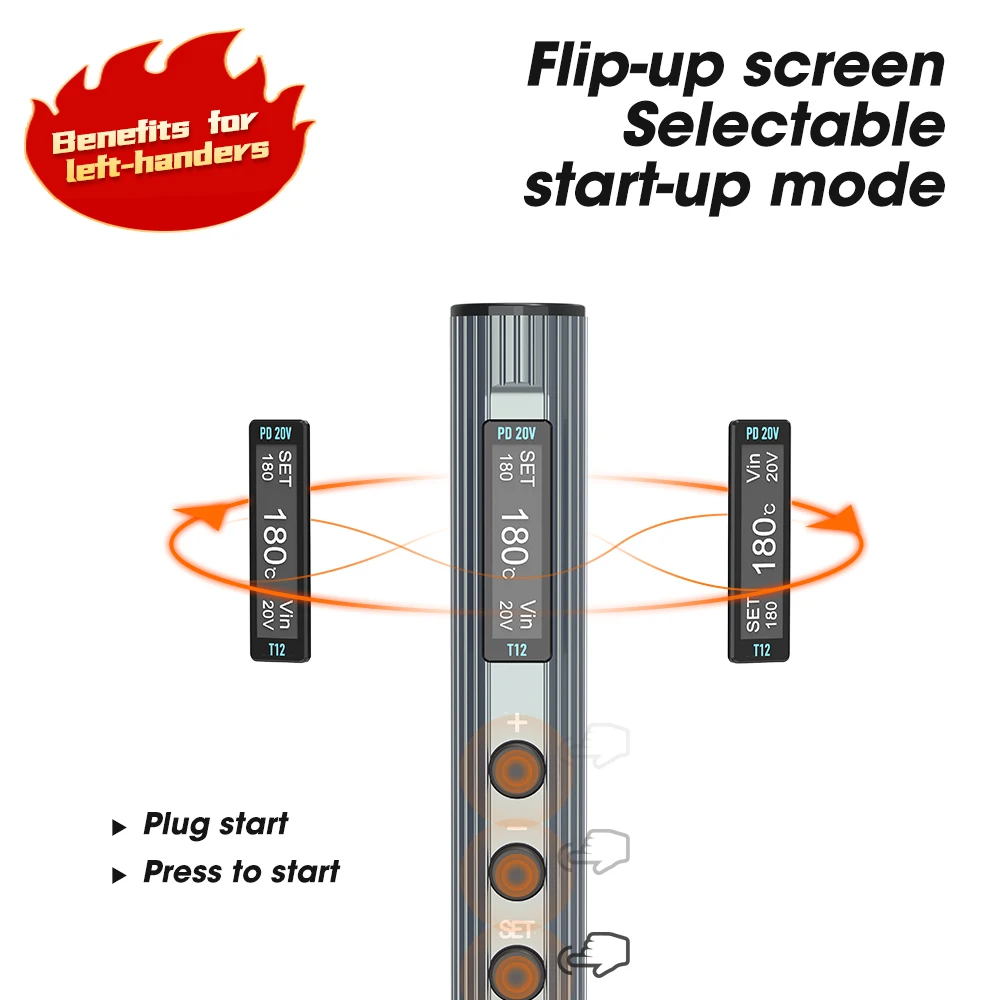 Benefits for left-handers

Flip-up screen Selectable start-up mode

PD 20V
SET 180
180°C
Vin 20V
T12

PD 20V
SET 180
180°C
Vin 20V
T12

PD 20V
Vin 20V
180°C
SET 180
T12

+
−
SET

▸ Plug start
▸ Press to start