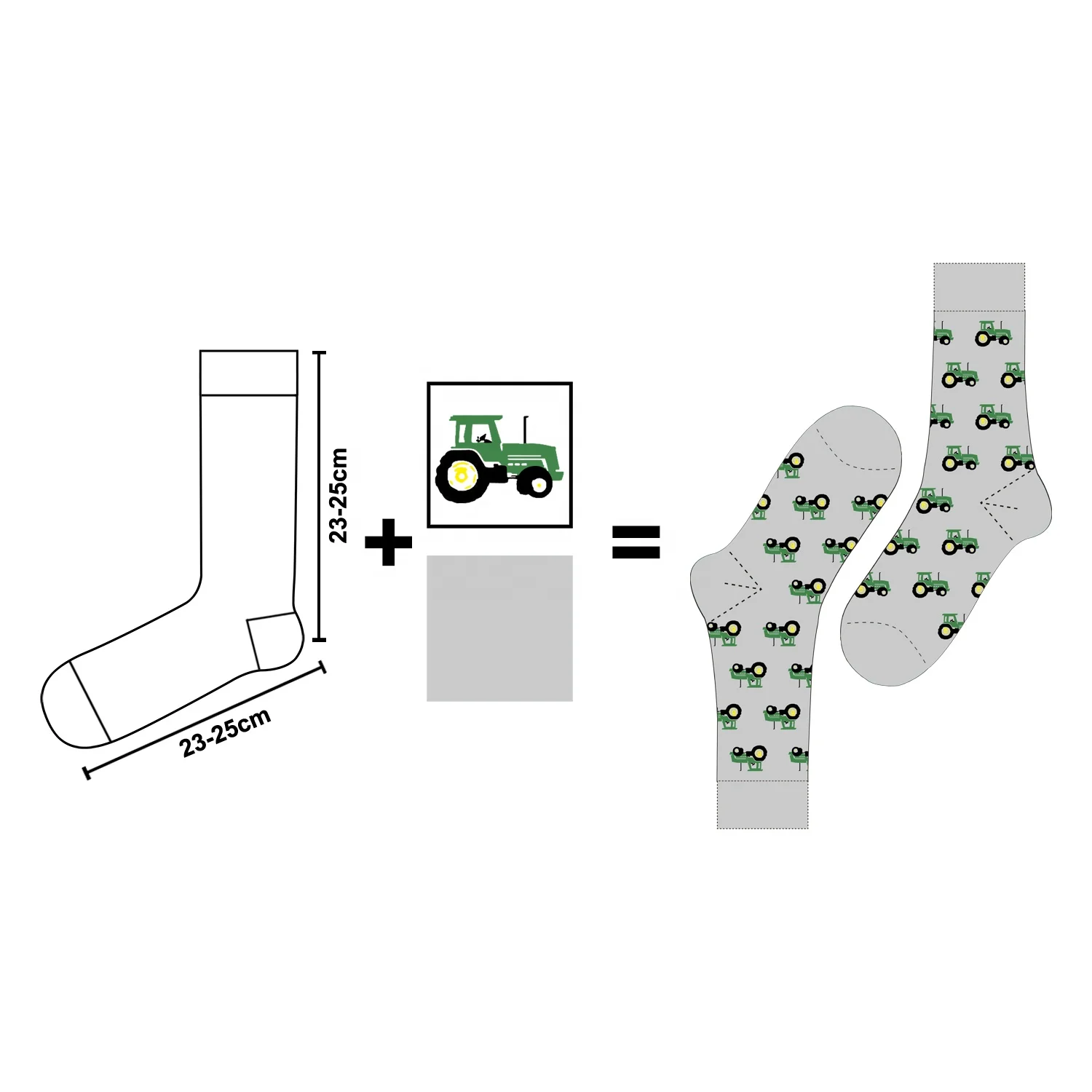 23-25cm
23-25cm
+
=