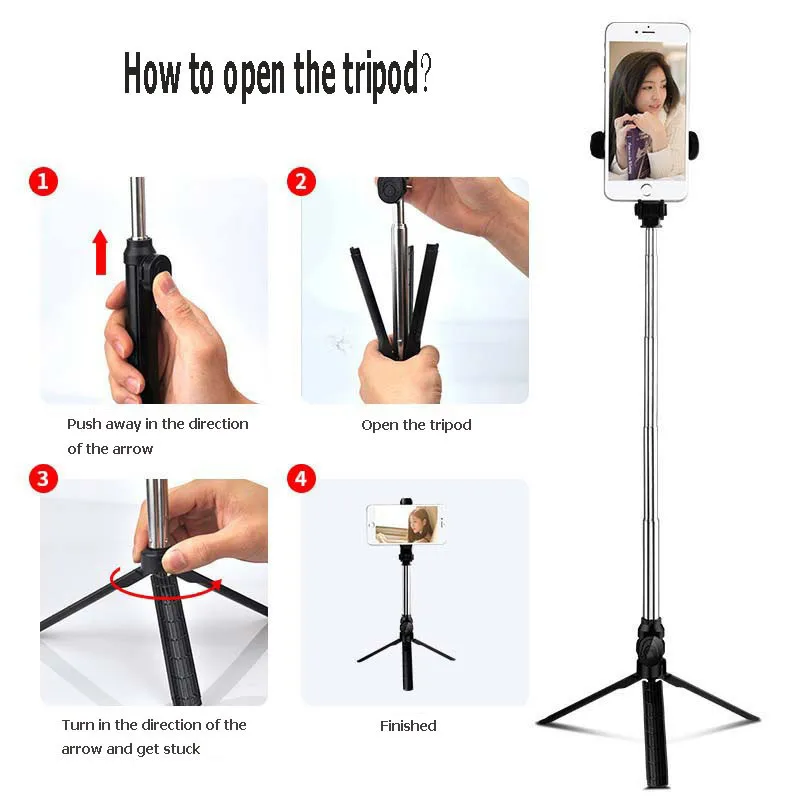 How to open the tripod?

1

Push away in the direction of the arrow

2

Open the tripod

3

Turn in the direction of the arrow and get stuck

4

Finished