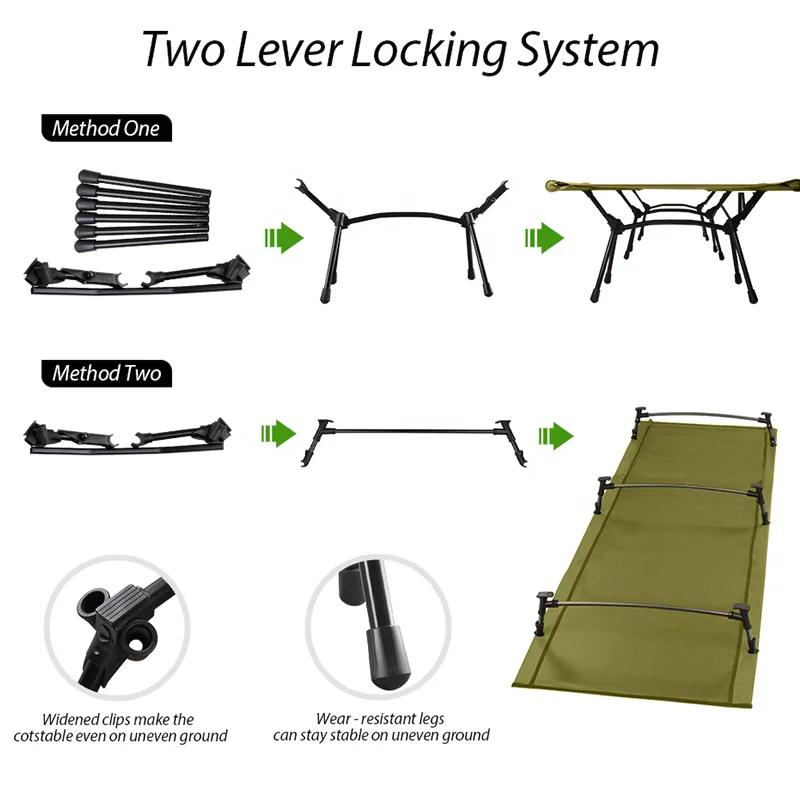 Two Lever Locking System

Method One

Method Two

Widened clips make the cotstable even on uneven ground

Wear - resistant legs can stay stable on uneven ground