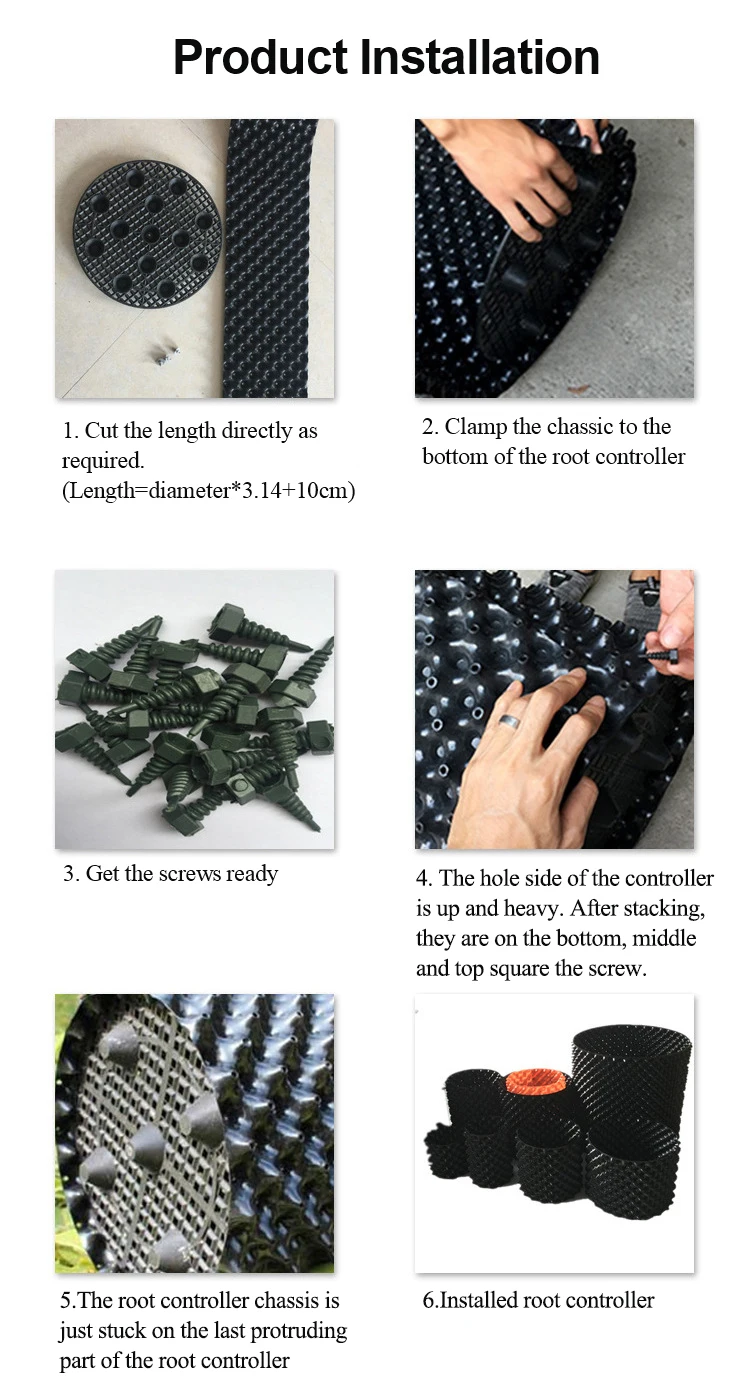 Product Installation

1. Cut the length directly as required.
(Length=diameter*3.14+10cm)

2. Clamp the chassic to the bottom of the root controller

3. Get the screws ready

4. The hole side of the controller is up and heavy. After stacking, they are on the bottom, middle and top square the screw.

5.The root controller chassis is just stuck on the last protruding part of the root controller

6.Installed root controller