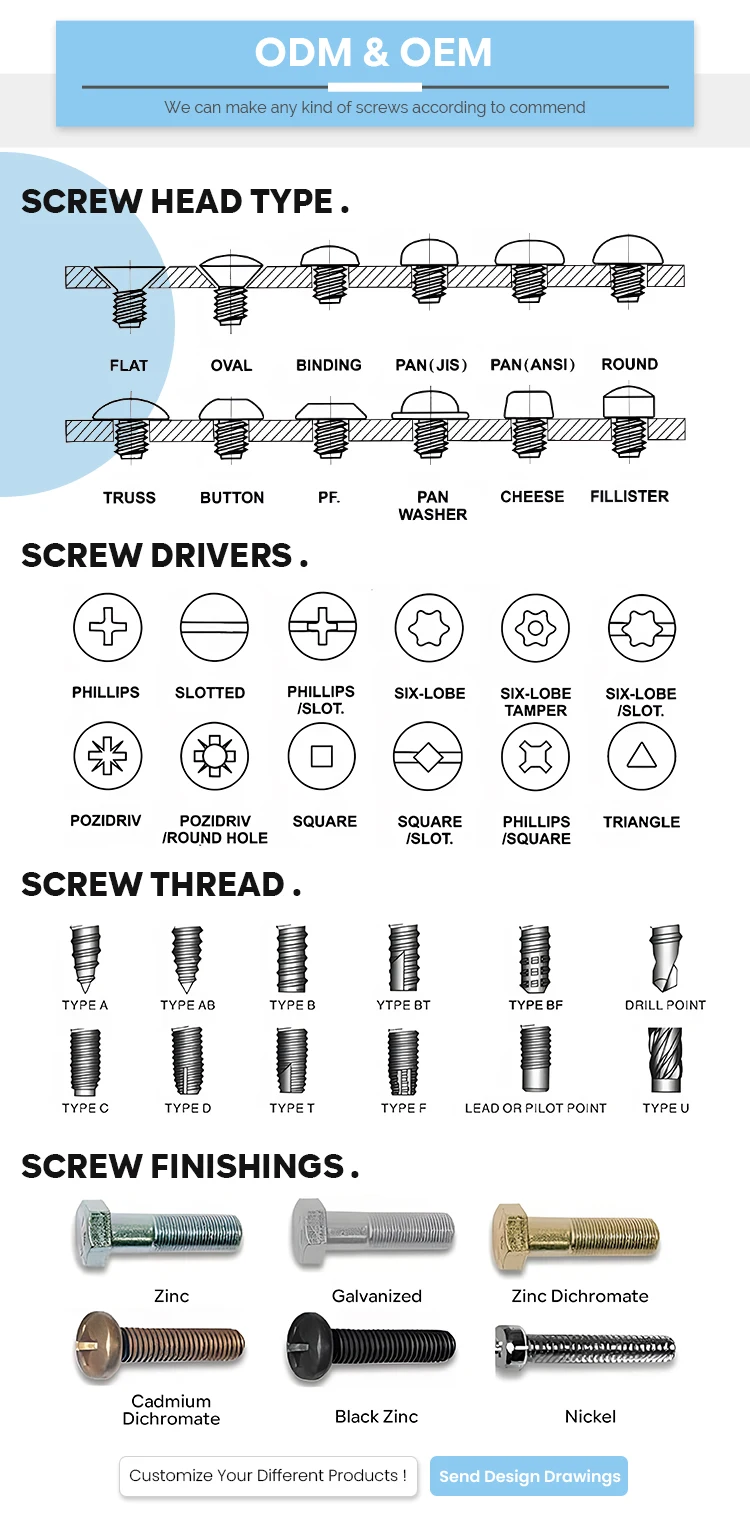 ODM & OEM

We can make any kind of screws according to commend

SCREW HEAD TYPE .

FLAT
OVAL
BINDING
PAN(JIS)
PAN(ANSI)
ROUND

TRUSS
BUTTON
PF.
PAN WASHER
CHEESE
FILLISTER

SCREW DRIVERS .

PHILLIPS
SLOTTED
PHILLIPS /SLOT.
SIX-LOBE
SIX-LOBE TAMPER
SIX-LOBE /SLOT.

POZIDRIV
POZIDRIV /ROUND HOLE
SQUARE
SQUARE /SLOT.
PHILLIPS /SQUARE
TRIANGLE

SCREW THREAD .

TYPE A
TYPE AB
TYPE B
YTPE BT
TYPE BF
DRILL POINT

TYPE C
TYPE D
TYPE T
TYPE F
LEAD OR PILOT POINT
TYPE U

SCREW FINISHINGS .

Zinc
Galvanized
Zinc Dichromate

Cadmium Dichromate
Black Zinc
Nickel

Customize Your Different Products !
Send Design Drawings