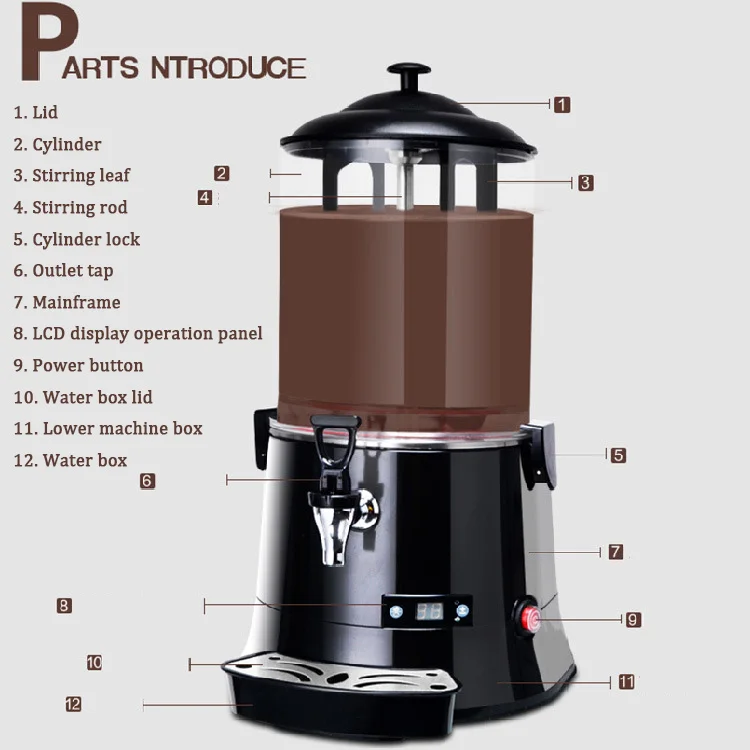 PARTS NTRODUCE

1. Lid
2. Cylinder
3. Stirring leaf
4. Stirring rod
5. Cylinder lock
6. Outlet tap
7. Mainframe
8. LCD display operation panel
9. Power button
10. Water box lid
11. Lower machine box
12. Water box

1
2
3
4
5
6
7
8
9
10
11
12