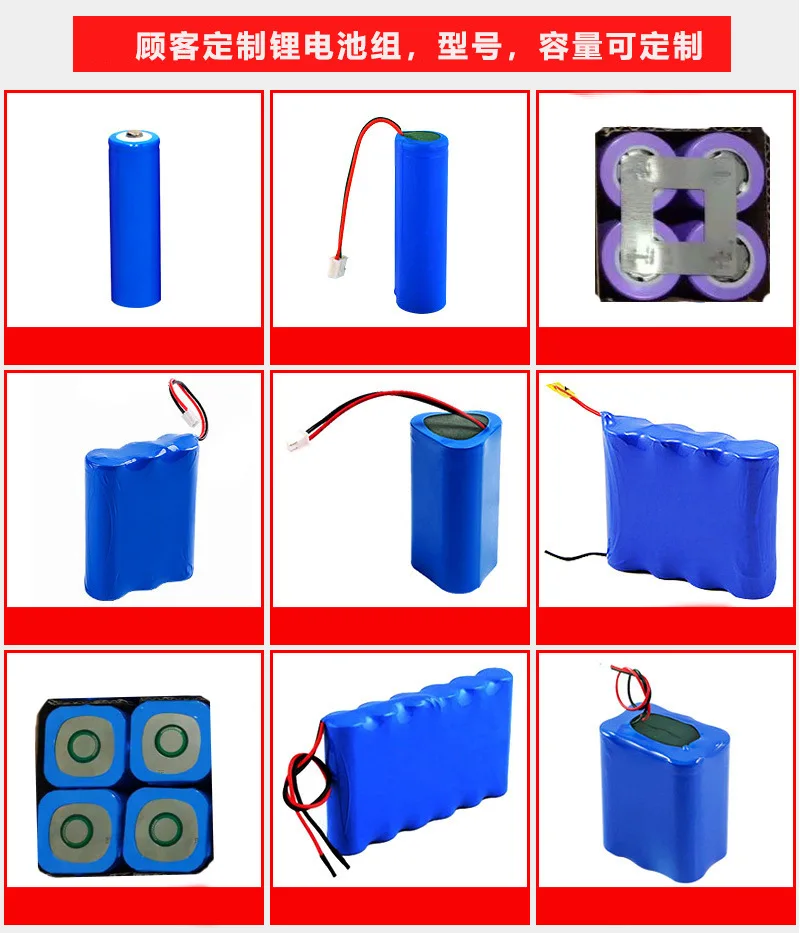 顾客定制锂电池组，型号，容量可定制