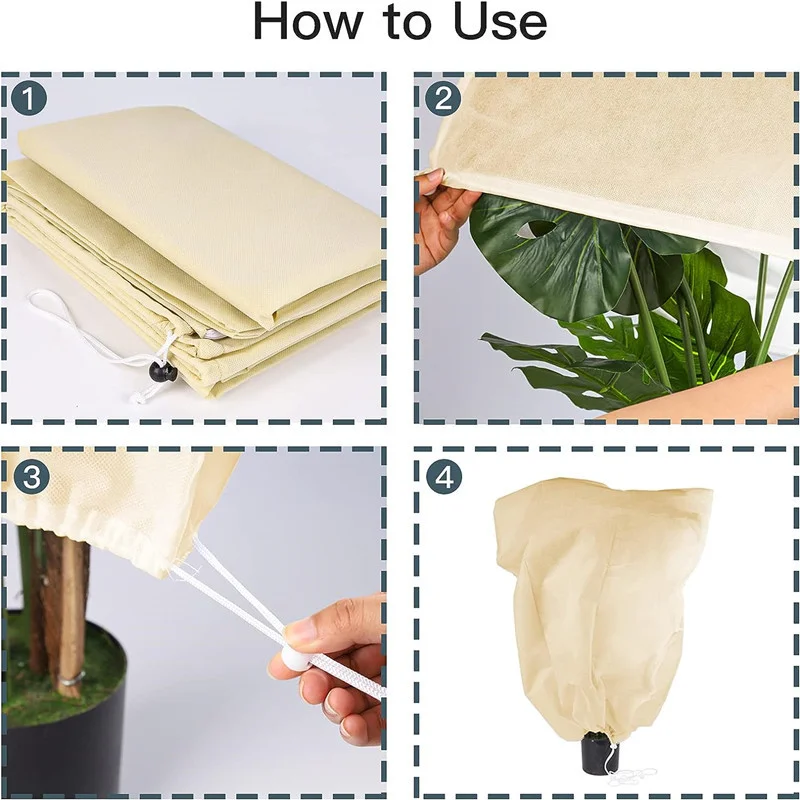 How to Use

1

2

3

4