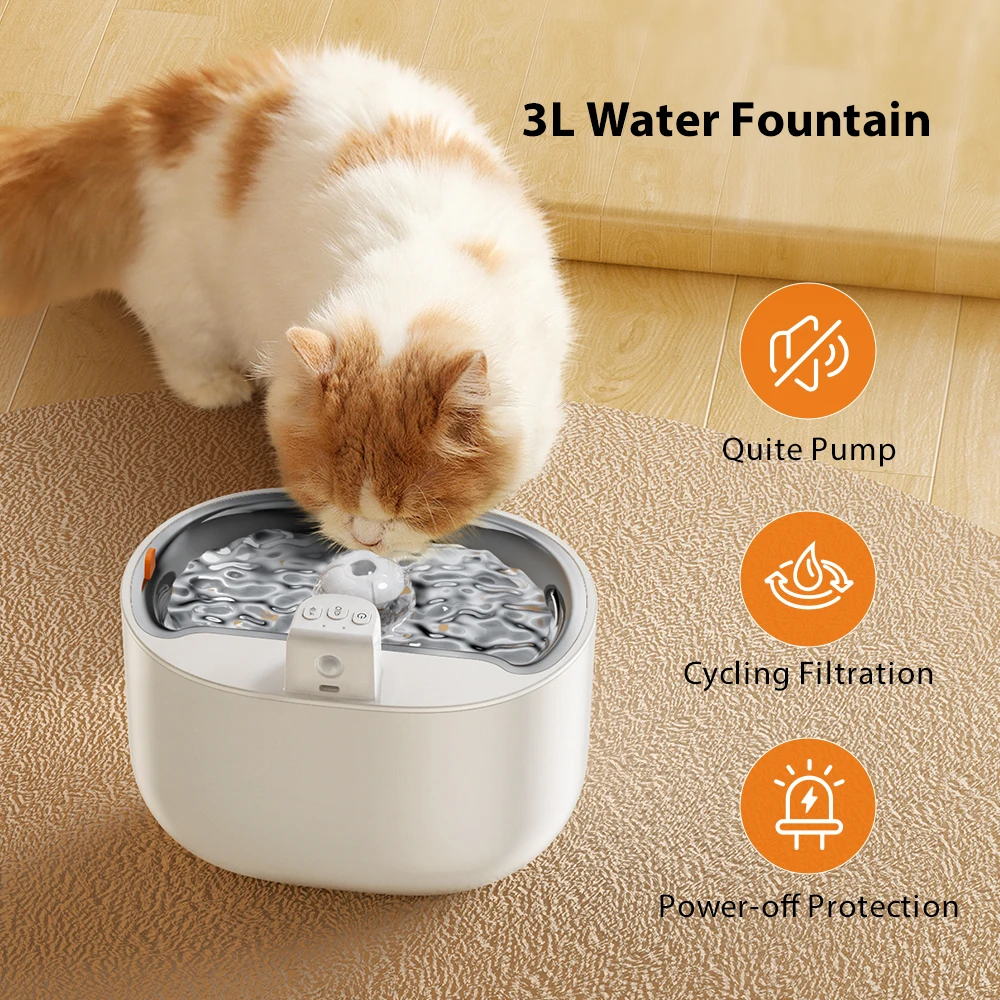 3L Water Fountain

Quite Pump

Cycling Filtration

Power-off Protection