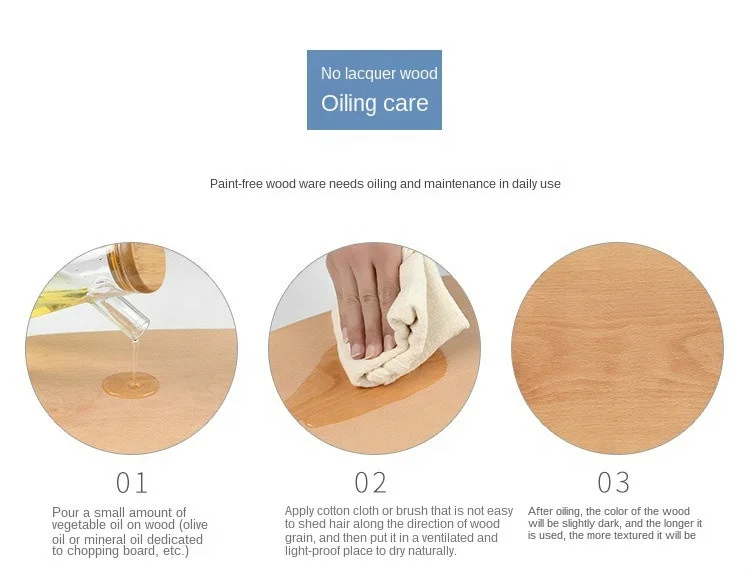 No lacquer wood
Oiling care

Paint-free wood ware needs oiling and maintenance in daily use

01

Pour a small amount of vegetable oil on wood (olive oil or mineral oil dedicated to chopping board, etc.)

02

Apply cotton cloth or brush that is not easy to shed hair along the direction of wood grain, and then put it in a ventilated and light-proof place to dry naturally.

03

After oiling, the color of the wood will be slightly dark, and the longer it is used, the more textured it will be