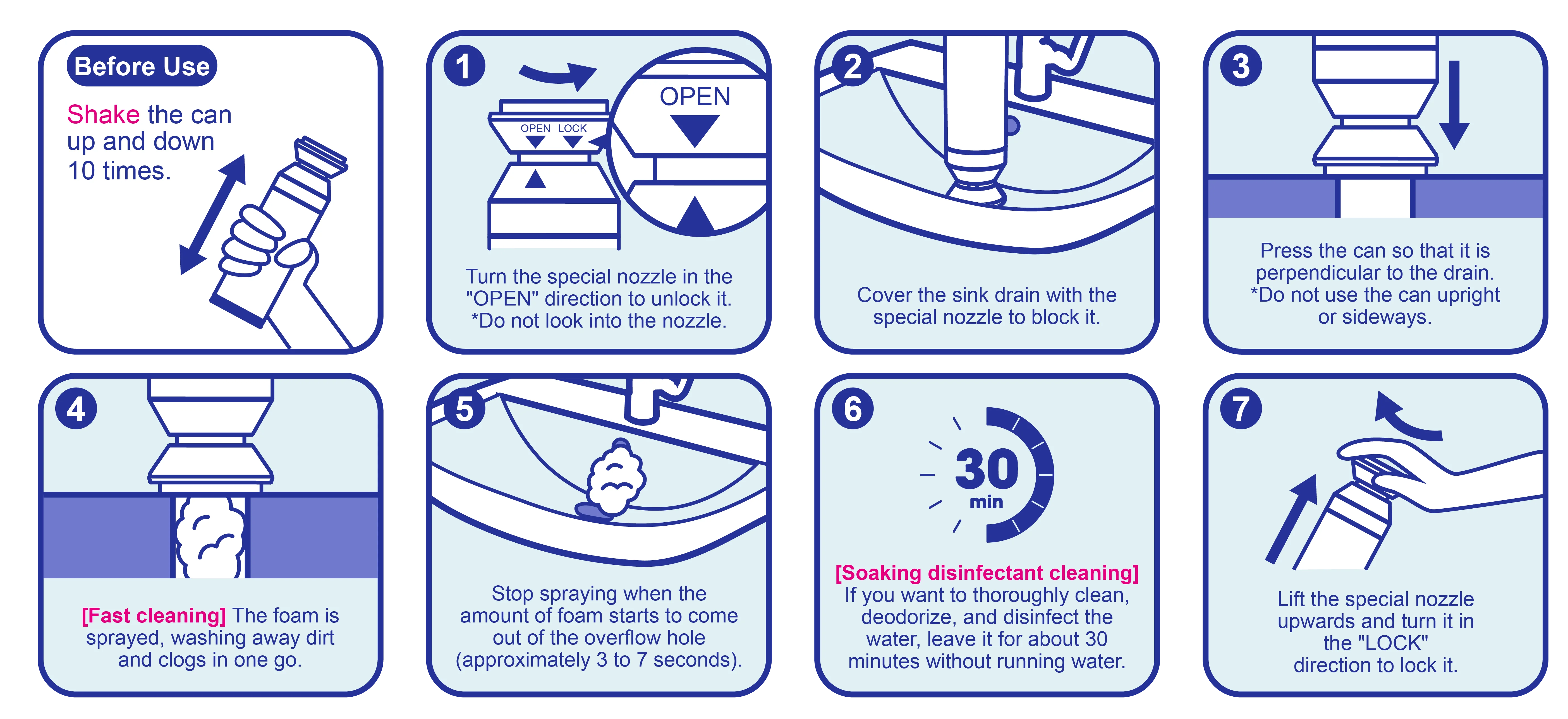 Before Use

Shake the can up and down 10 times.

1

OPEN LOCK

OPEN

Turn the special nozzle in the "OPEN" direction to unlock it. *Do not look into the nozzle.

2

Cover the sink drain with the special nozzle to block it.

3

Press the can so that it is perpendicular to the drain. *Do not use the can upright or sideways.

4

[Fast cleaning] The foam is sprayed, washing away dirt and clogs in one go.

5

Stop spraying when the amount of foam starts to come out of the overflow hole (approximately 3 to 7 seconds).

6

30 min

[Soaking disinfectant cleaning] If you want to thoroughly clean, deodorize, and disinfect the water, leave it for about 30 minutes without running water.

7

Lift the special nozzle upwards and turn it in the "LOCK" direction to lock it.