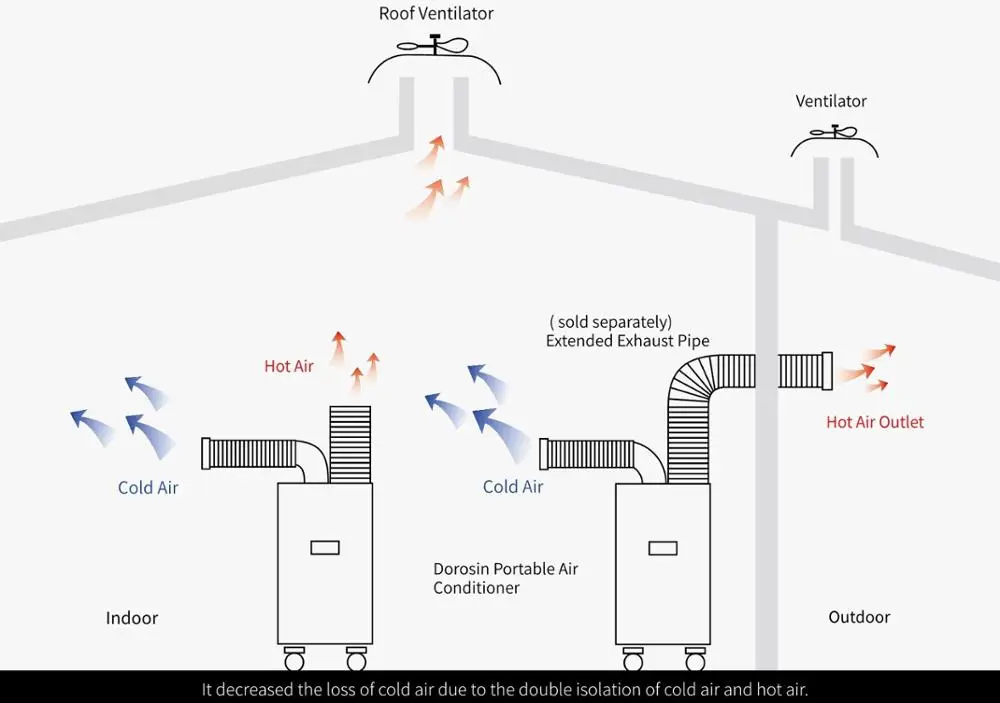 Roof Ventilator

Ventilator

( sold separately)
Extended Exhaust Pipe

Hot Air

Cold Air

Cold Air

Hot Air Outlet

Dorosin Portable Air Conditioner

Indoor

Outdoor

It decreased the loss of cold air due to the double isolation of cold air and hot air.