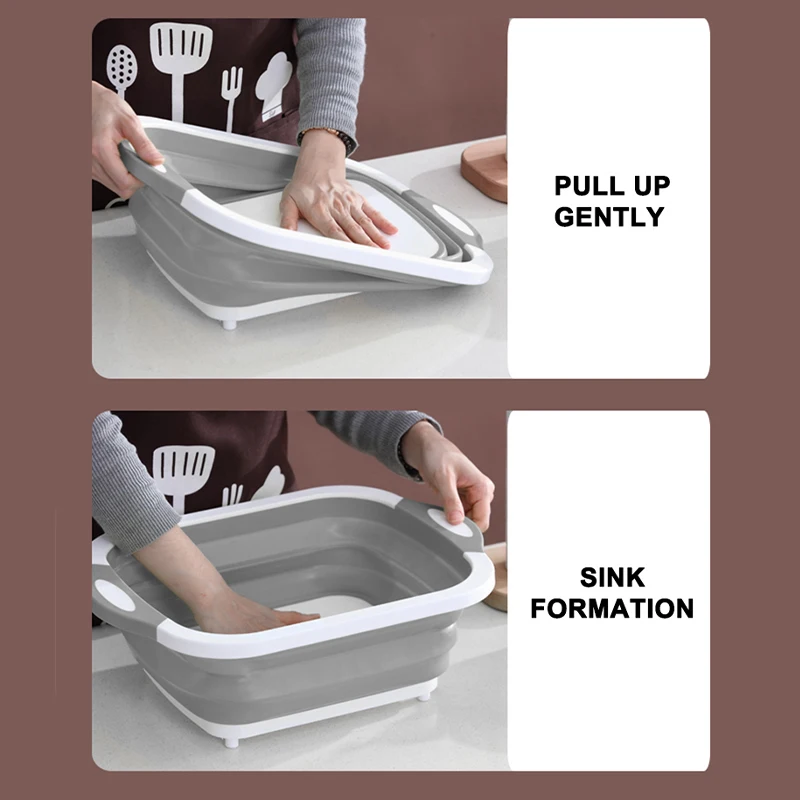 PULL UP
GENTLY

SINK
FORMATION