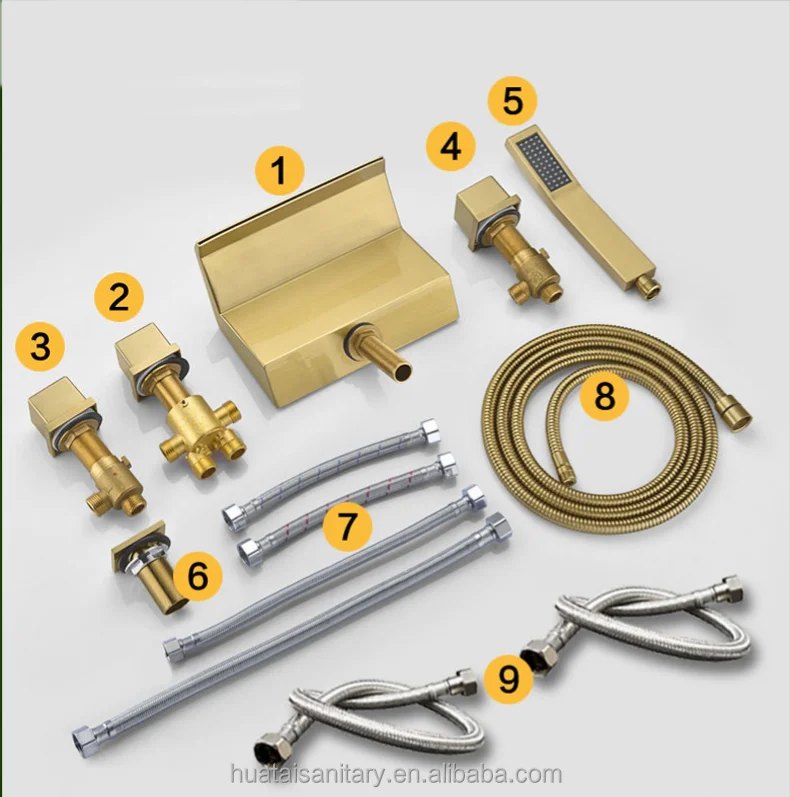 5
4
1
2
3
8
7
6
9
huataisanitary.en.alibaba.com