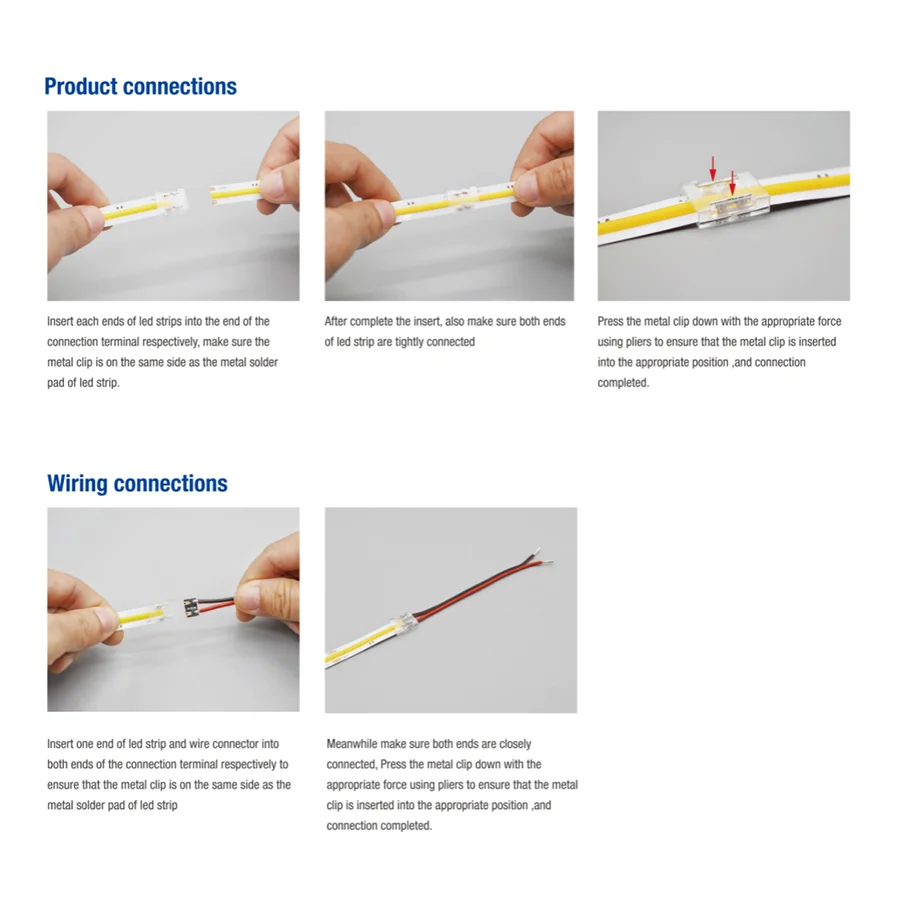 Product connections

Insert each ends of led strips into the end of the connection terminal respectively, make sure the metal clip is on the same side as the metal solder pad of led strip.

After complete the insert, also make sure both ends of led strip are tightly connected

Press the metal clip down with the appropriate force using pliers to ensure that the metal clip is inserted into the appropriate position ,and connection completed.

Wiring connections

Insert one end of led strip and wire connector into both ends of the connection terminal respectively to ensure that the metal clip is on the same side as the metal solder pad of led strip

Meanwhile make sure both ends are closely connected, Press the metal clip down with the appropriate force using pliers to ensure that the metal clip is inserted into the appropriate position ,and connection completed.