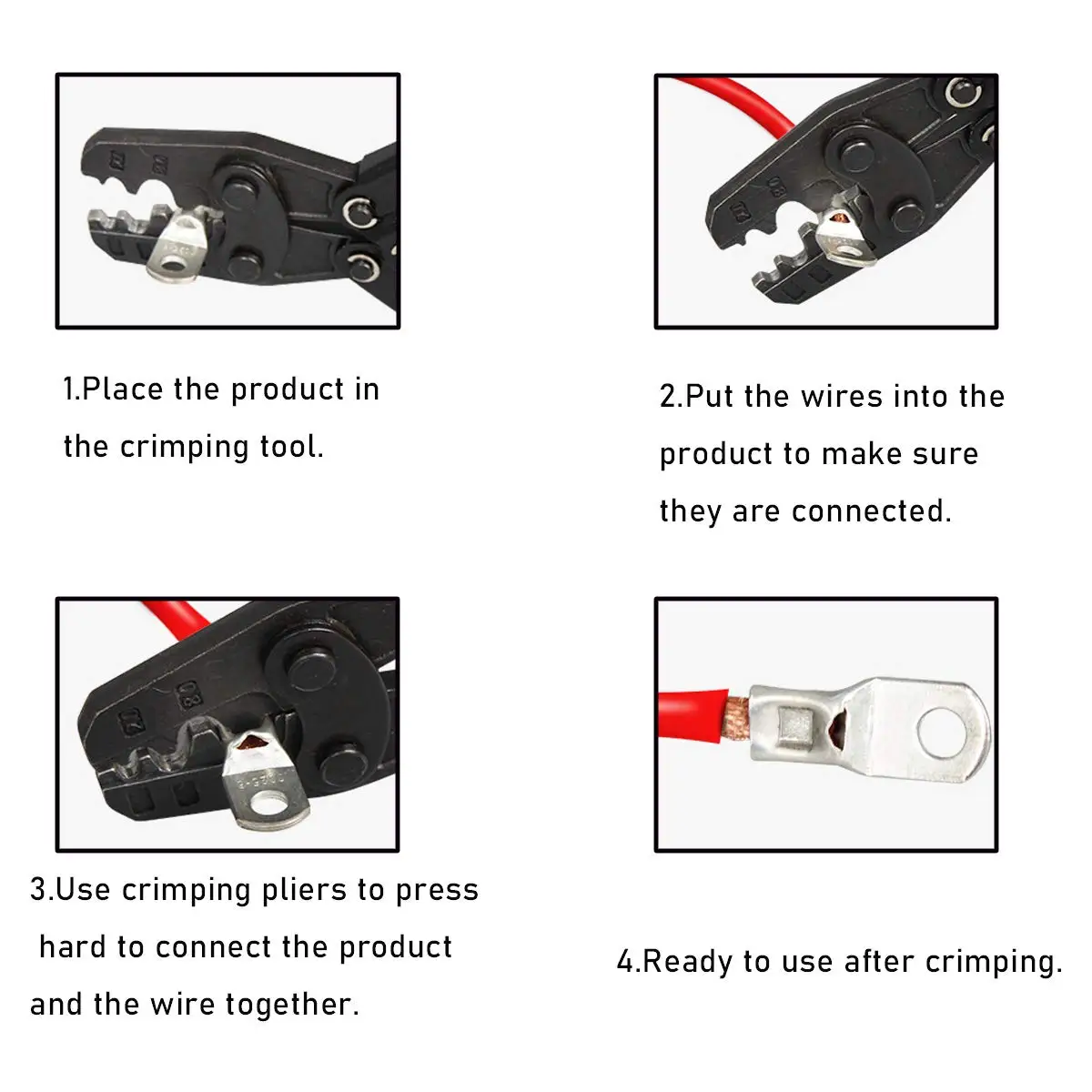 1.Place the product in the crimping tool.

2.Put the wires into the product to make sure they are connected.

3.Use crimping pliers to press hard to connect the product and the wire together.

4.Ready to use after crimping.