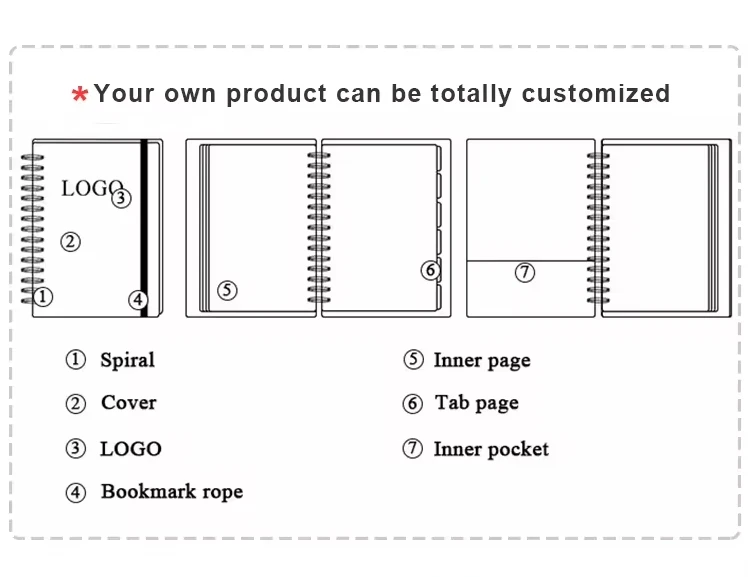 *Your own product can be totally customized

LOGO ③
②
①
④
⑤
⑥
⑦

① Spiral
② Cover
③ LOGO
④ Bookmark rope

⑤ Inner page
⑥ Tab page
⑦ Inner pocket