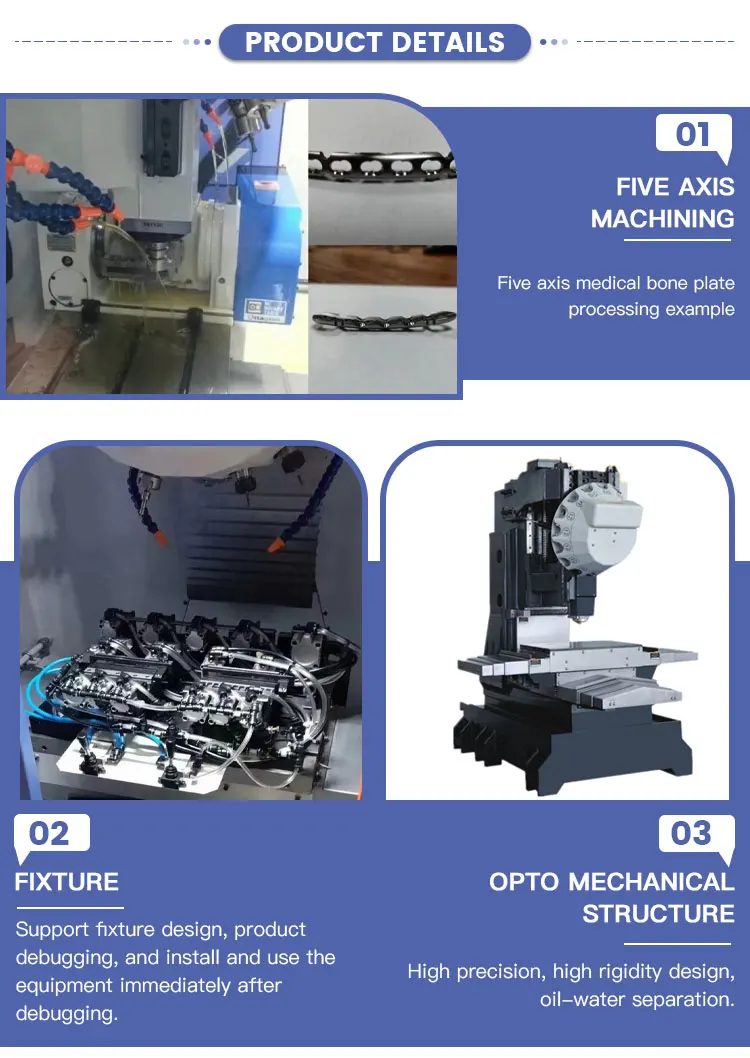 PRODUCT DETAILS

01

FIVE AXIS MACHINING

Five axis medical bone plate processing example

02

FIXTURE

Support fixture design, product debugging, and install and use the equipment immediately after debugging.

03

OPTO MECHANICAL STRUCTURE

High precision, high rigidity design, oil-water separation.