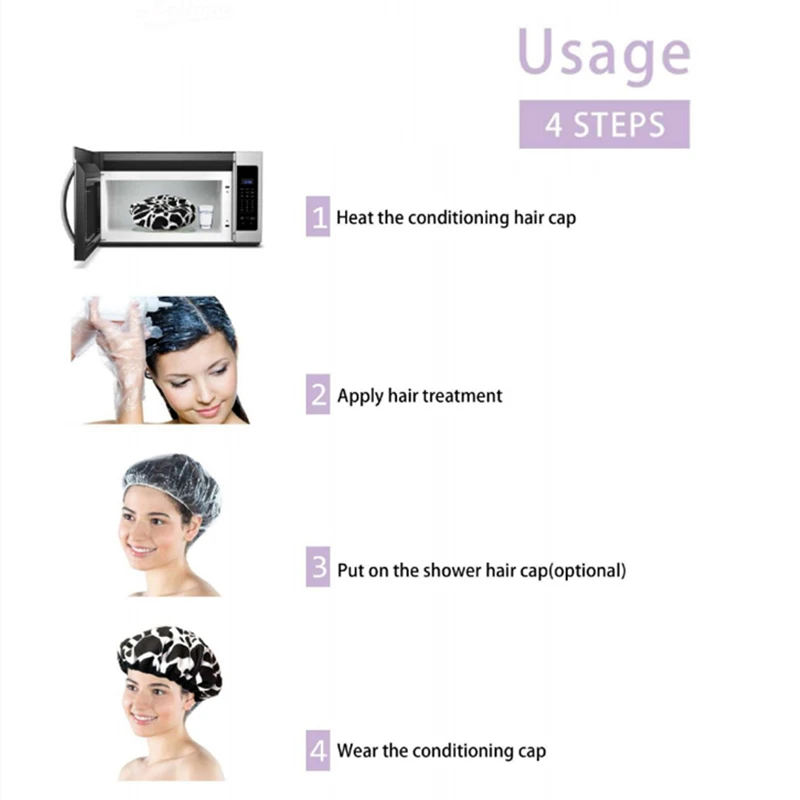 Usage

4 STEPS

1 Heat the conditioning hair cap

2 Apply hair treatment

3 Put on the shower hair cap(optional)

4 Wear the conditioning cap