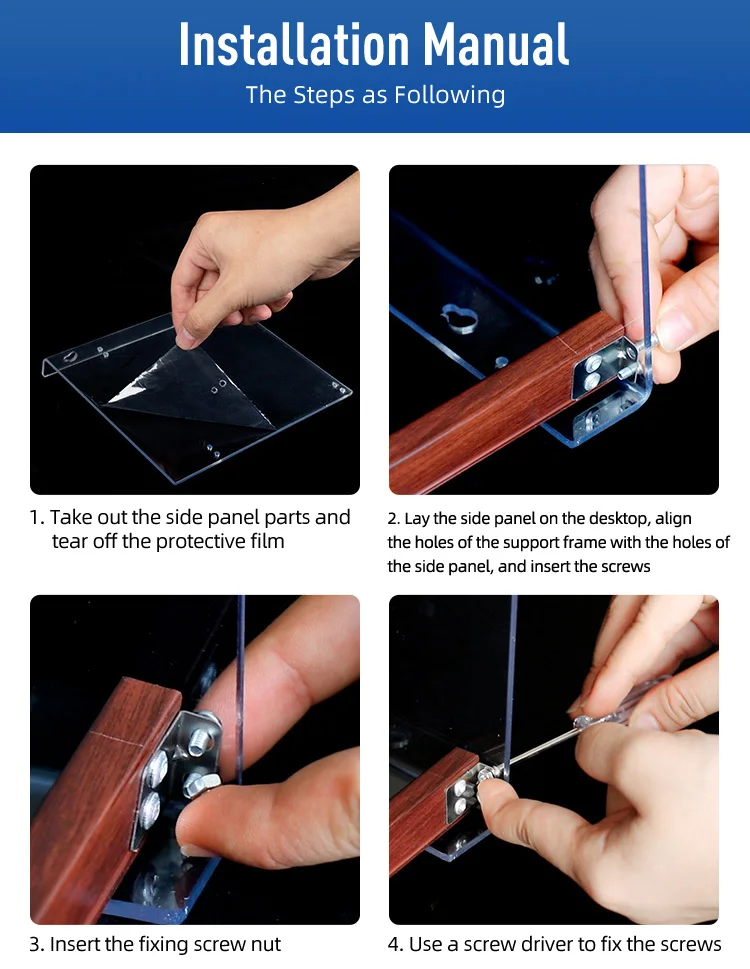 Installation Manual

The Steps as Following

1. Take out the side panel parts and tear off the protective film

2. Lay the side panel on the desktop, align the holes of the support frame with the holes of the side panel, and insert the screws

3. Insert the fixing screw nut

4. Use a screw driver to fix the screws