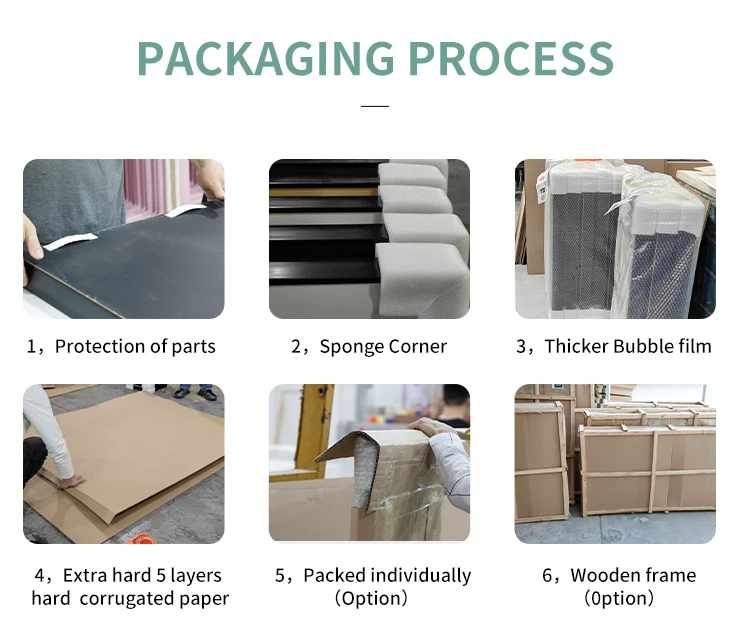 PACKAGING PROCESS

1，Protection of parts

2，Sponge Corner

3，Thicker Bubble film

4，Extra hard 5 layers hard corrugated paper

5，Packed individually (Option)

6，Wooden frame (0ption)