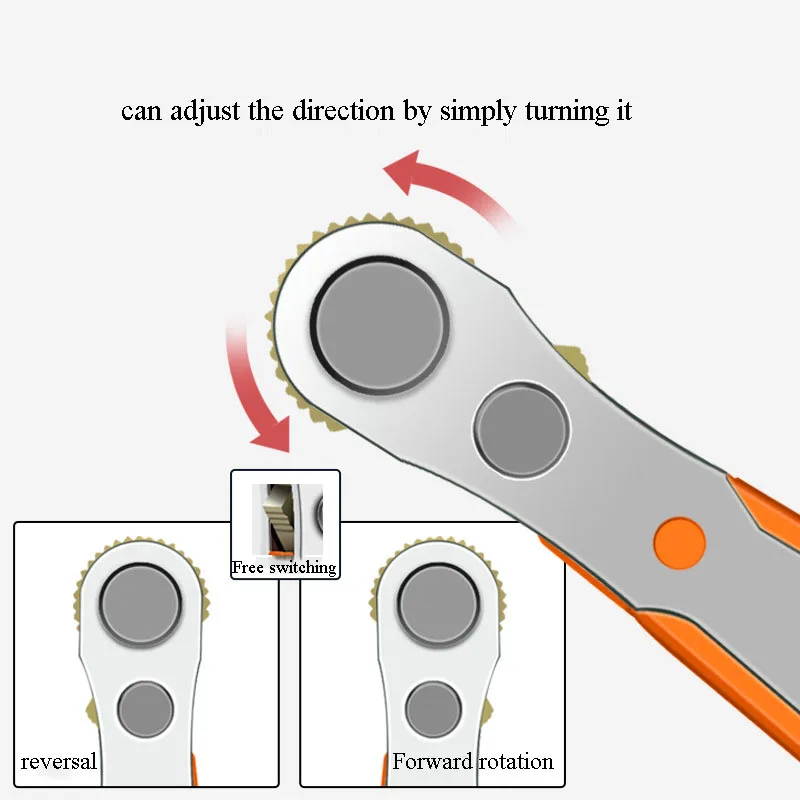 can adjust the direction by simply turning it

Free switching

reversal

Forward rotation