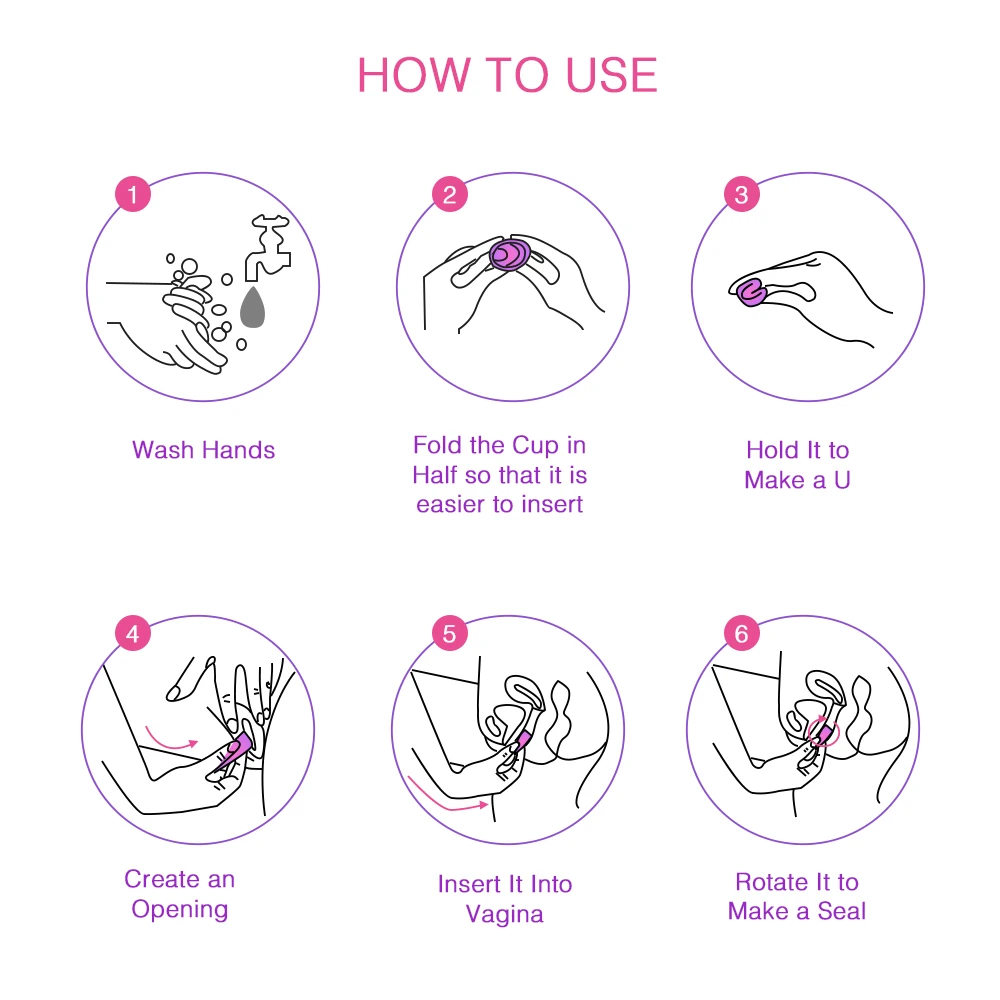 HOW TO USE

1

Wash Hands

2

Fold the Cup in Half so that it is easier to insert

3

Hold It to Make a U

4

Create an Opening

5

Insert It Into Vagina

6

Rotate It to Make a Seal