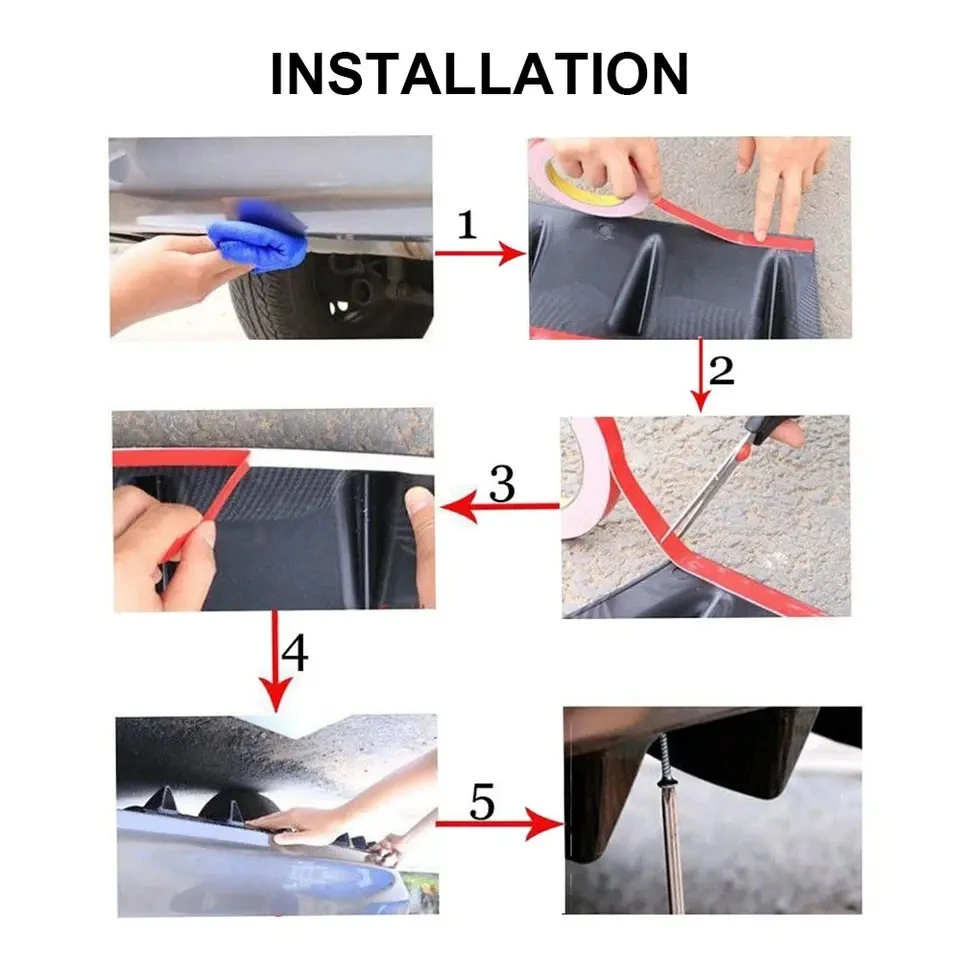 INSTALLATION

1

2

3

4

5