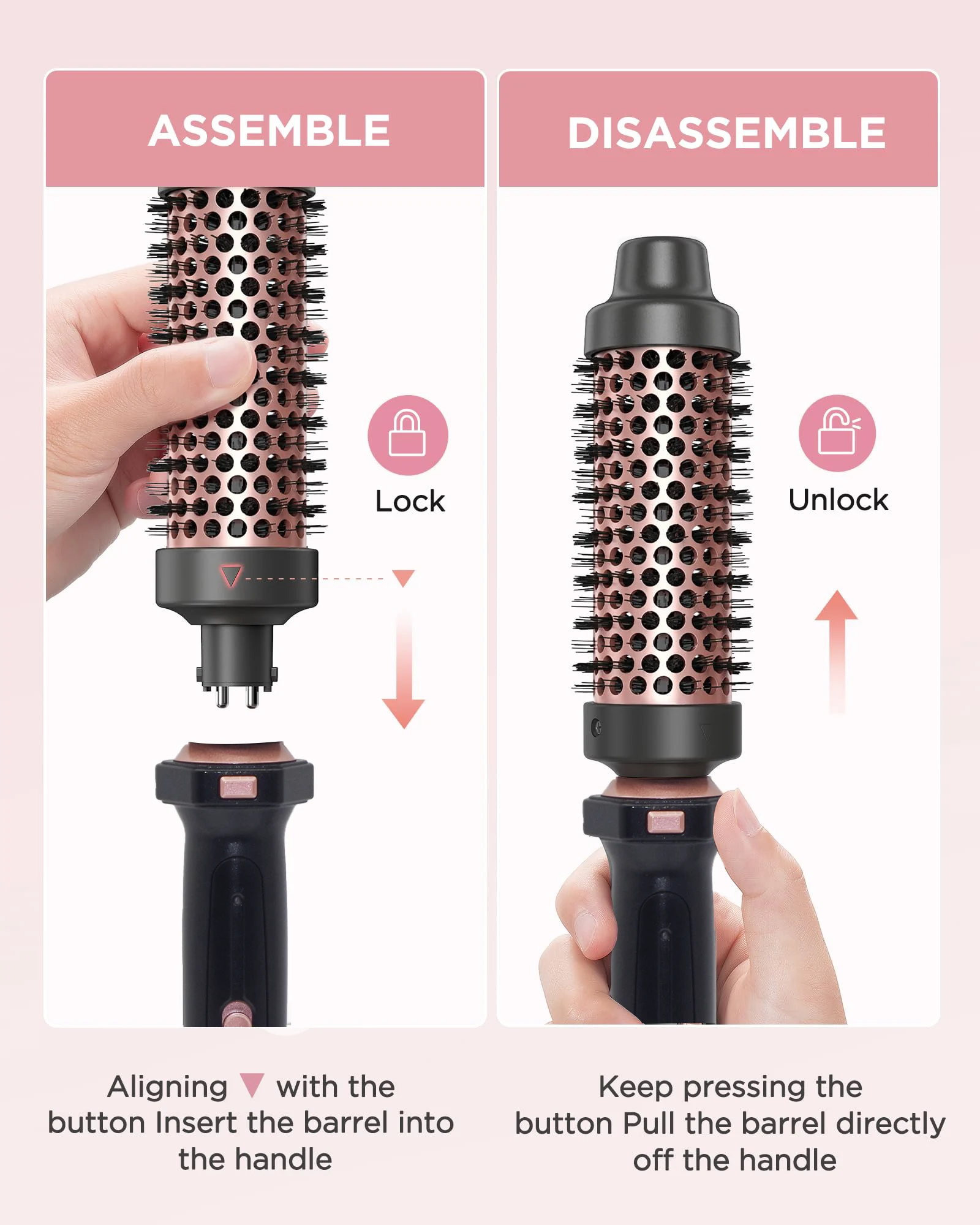 ASSEMBLE

Lock

Aligning ▼ with the button Insert the barrel into the handle

DISASSEMBLE

Unlock

Keep pressing the button Pull the barrel directly off the handle