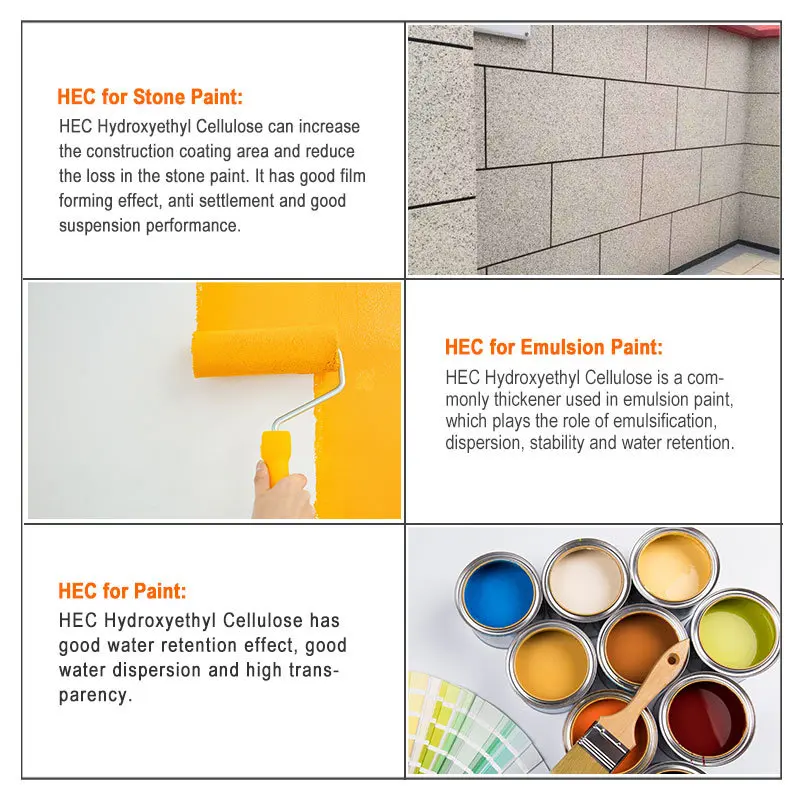 HEC for Stone Paint:
HEC Hydroxyethyl Cellulose can increase the construction coating area and reduce the loss in the stone paint. It has good film forming effect, anti settlement and good suspension performance.

HEC for Emulsion Paint:
HEC Hydroxyethyl Cellulose is a commonly thickener used in emulsion paint, which plays the role of emulsification, dispersion, stability and water retention.

HEC for Paint:
HEC Hydroxyethyl Cellulose has good water retention effect, good water dispersion and high transparency.